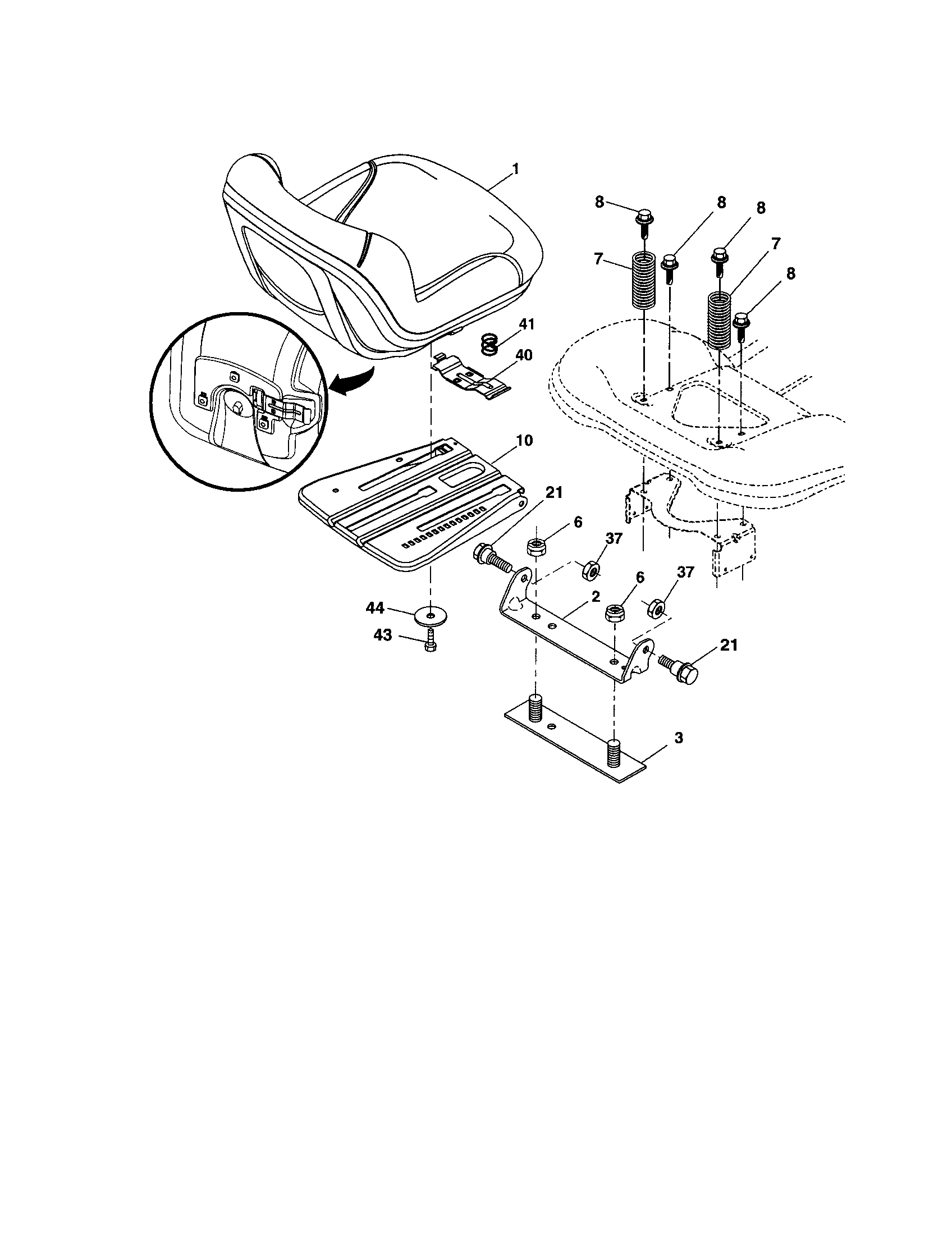 1
8
8
8
7
7
8
41
40
10
21
6
37
6
37
2
44
43
21
3