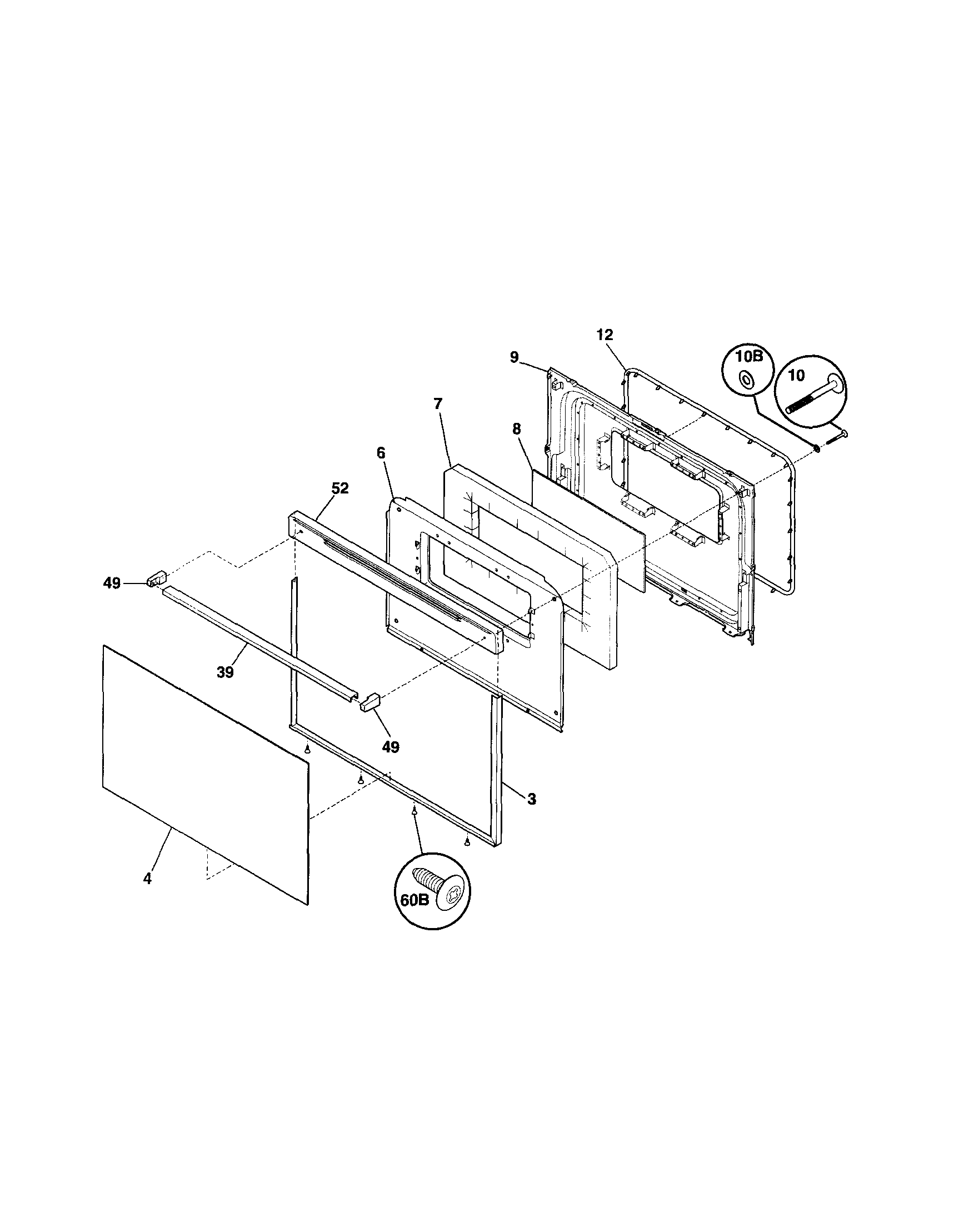 12
9
10B
10
7
8
6
52
49
39
49
3
4
60B