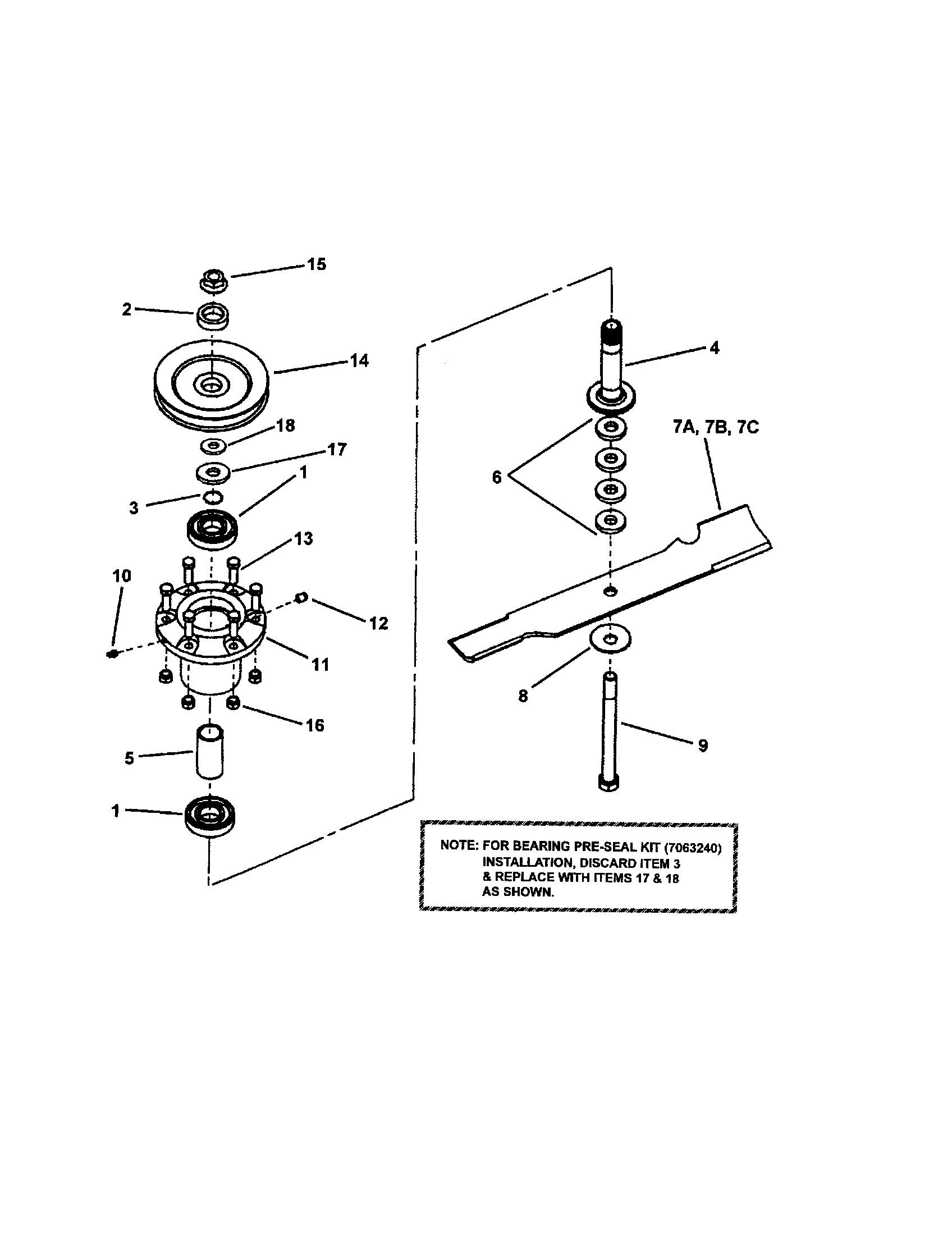 15
2
14
18
17
1
3
13
10
12
11
16
5
1
4
7A, 7B, 7C
6
8
9

NOTE: FOR BEARING PRE-SEAL KIT (7063240) INSTALLATION, DISCARD ITEM 3 & REPLACE WITH ITEMS 17 & 18 AS SHOWN.