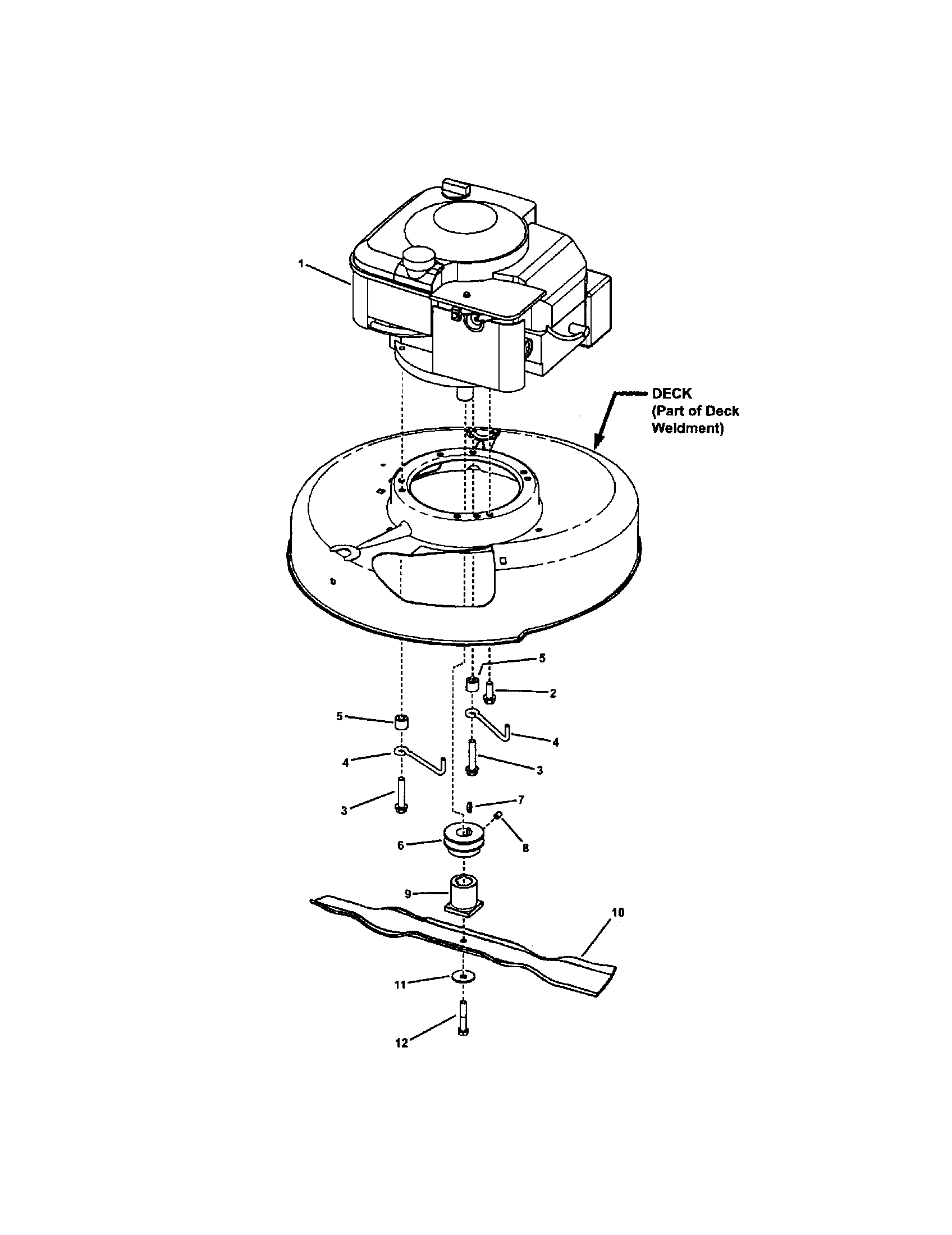 1

DECK
(Part of Deck
Weldment)

5
2
5
4
4
3
3
7
6
8
9
10
11
12