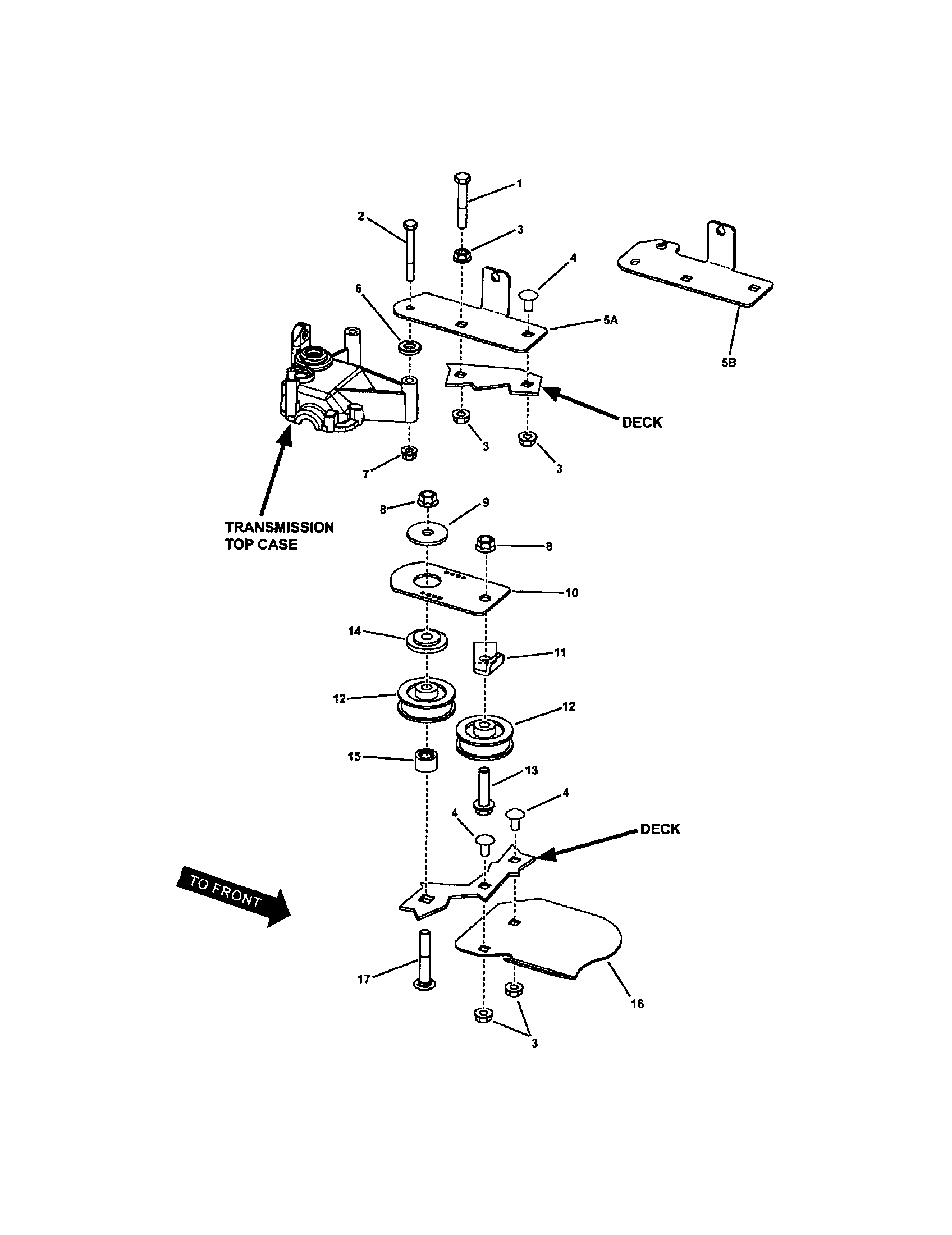 1
2
3
4
5A
5B
6
DECK
3
3
7
TRANSMISSION TOP CASE
8
9
8
10
14
11
12
12
15
13
4
4
DECK
TO FRONT
17
16
3