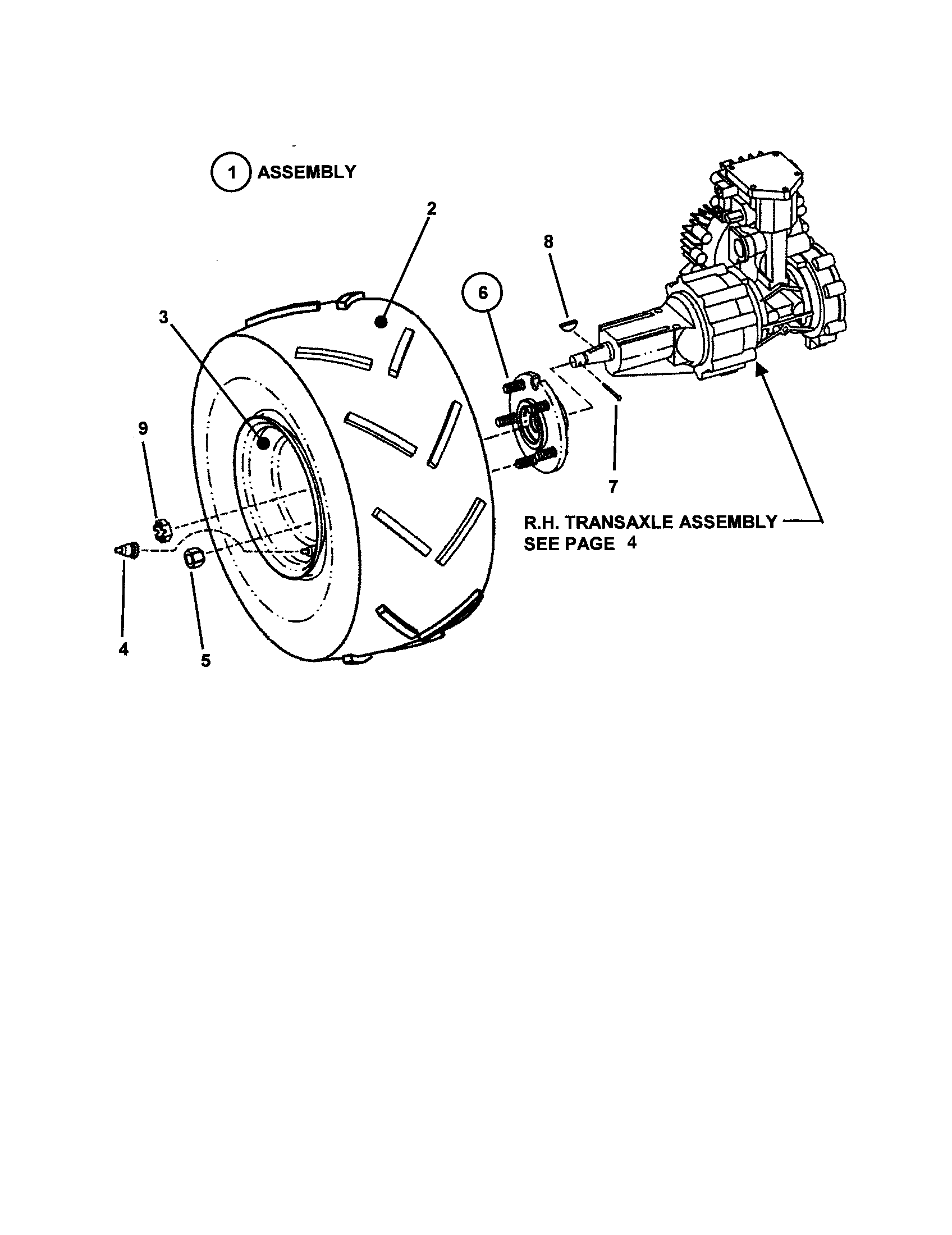 1 ASSEMBLY

2

8

6

3

9

7

R.H. TRANSAXLE ASSEMBLY
SEE PAGE 4

4

5