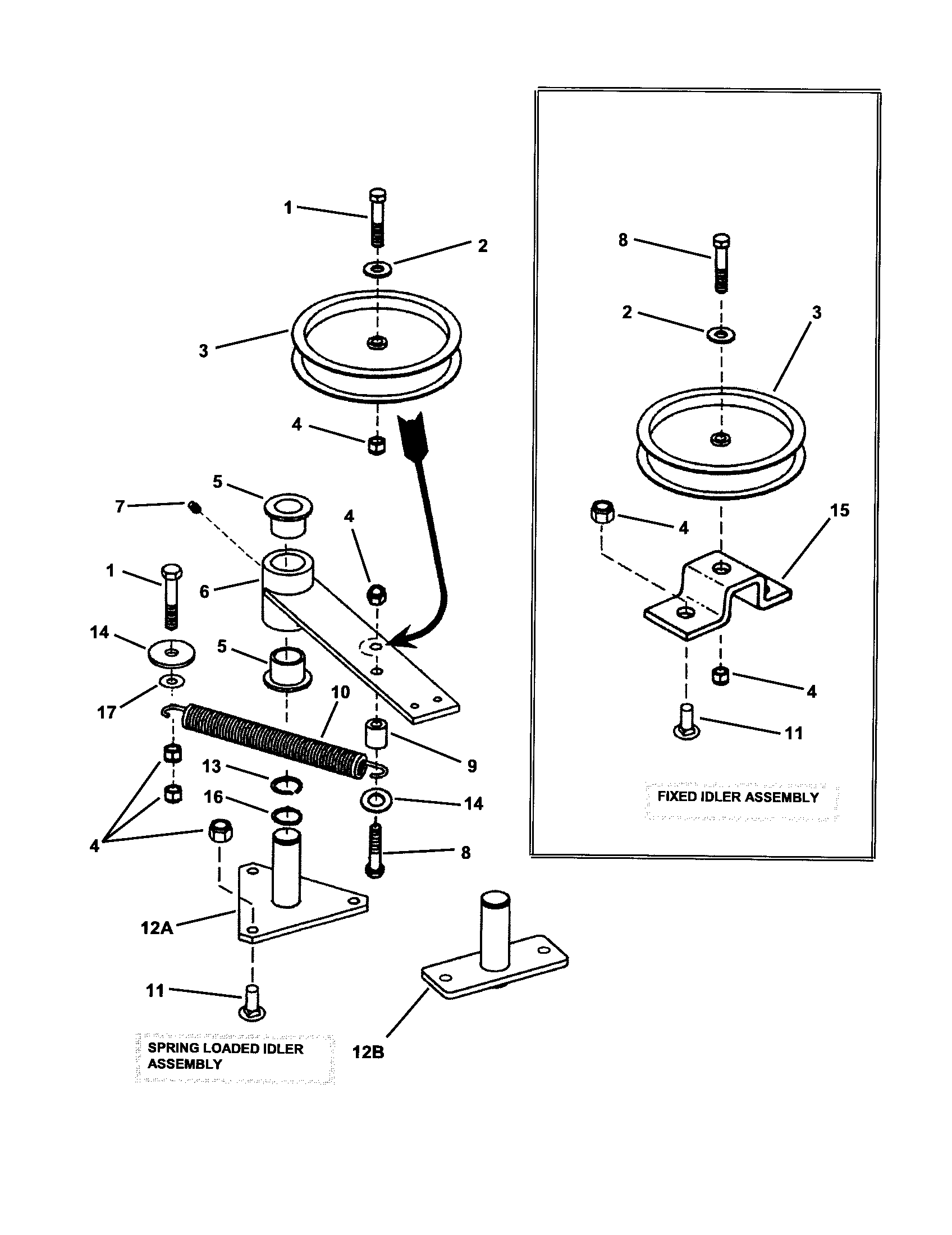 1
2
3
4
5
7
4
1
6
14
5
17
10
9
13
14
16
4
8
12A
11
SPRING LOADED IDLER ASSEMBLY
12B

8
2
3
4
15
4
11
FIXED IDLER ASSEMBLY