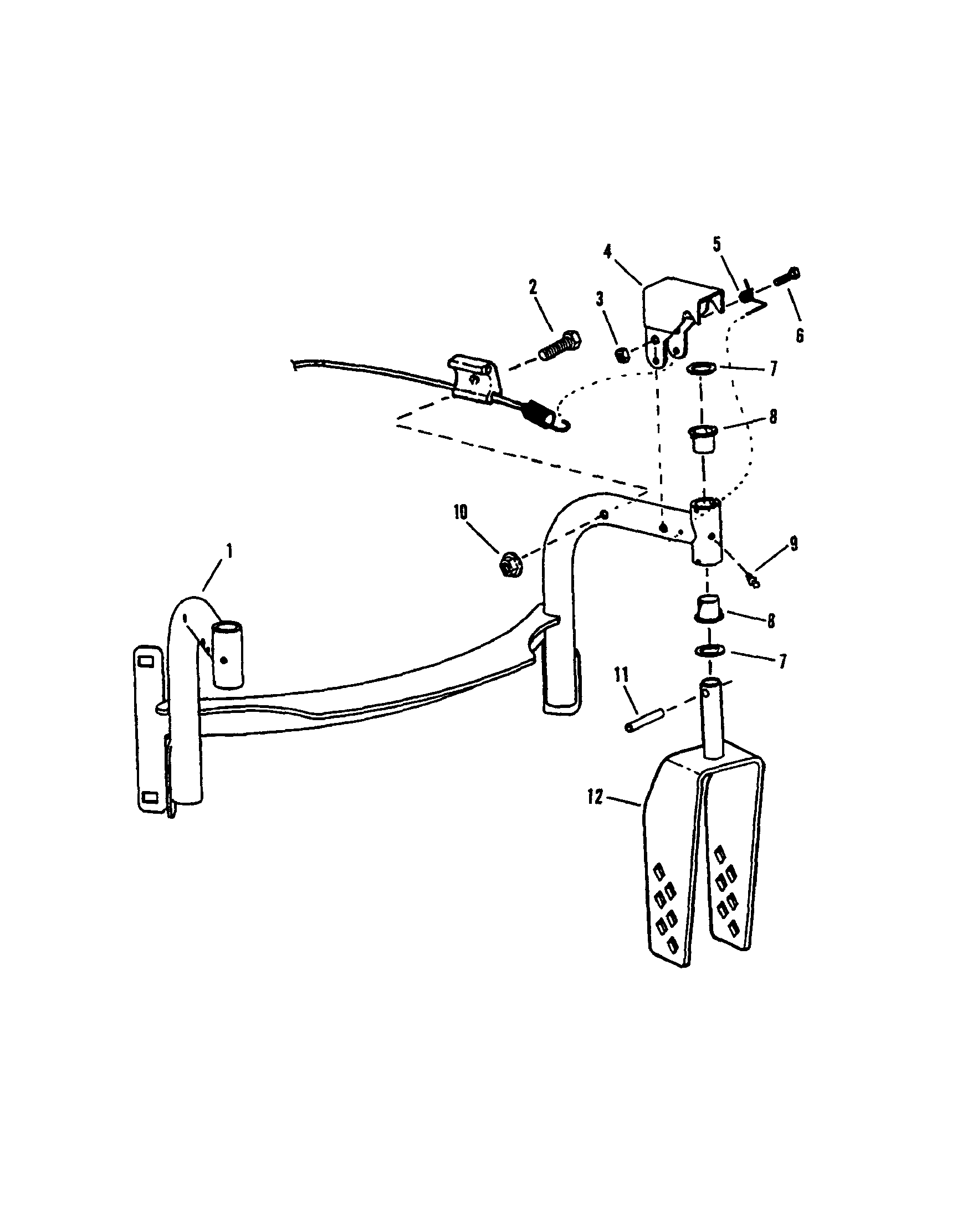 4
5
2
3
6
7
8
10
9
1
8
7
11
12