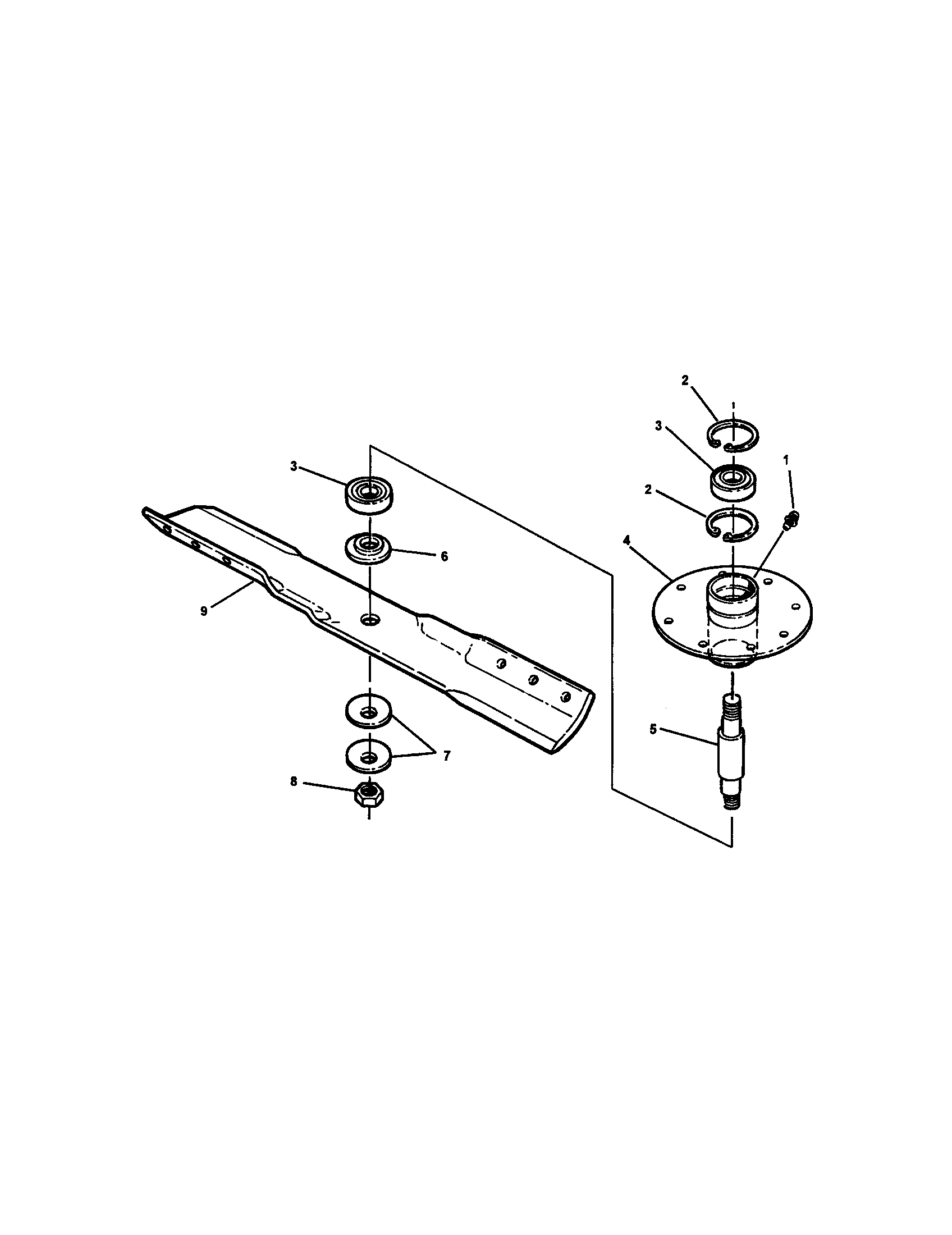 2
3
1
2
4
3
6
9
5
7
8