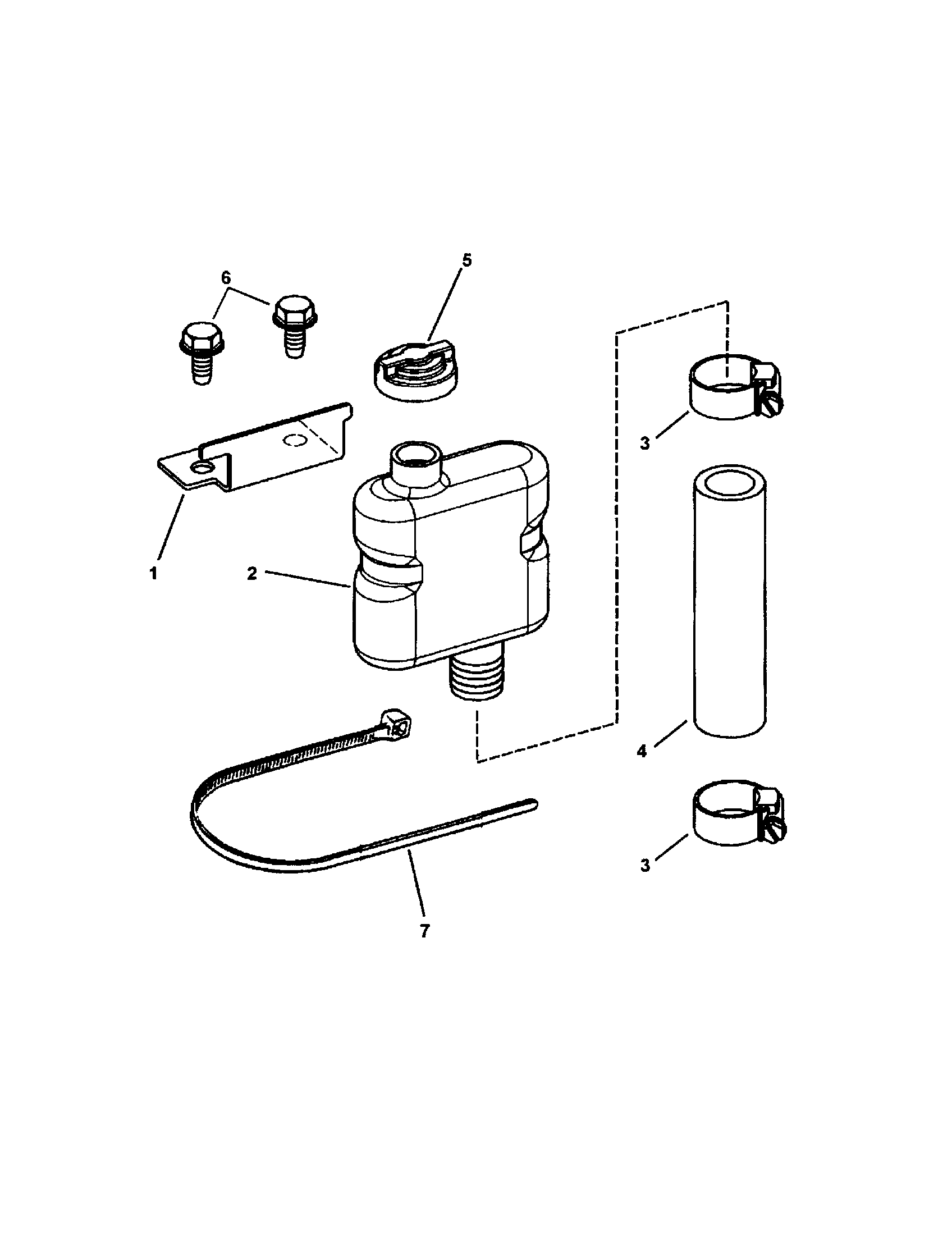 6
5
3
1
2
4
3
7