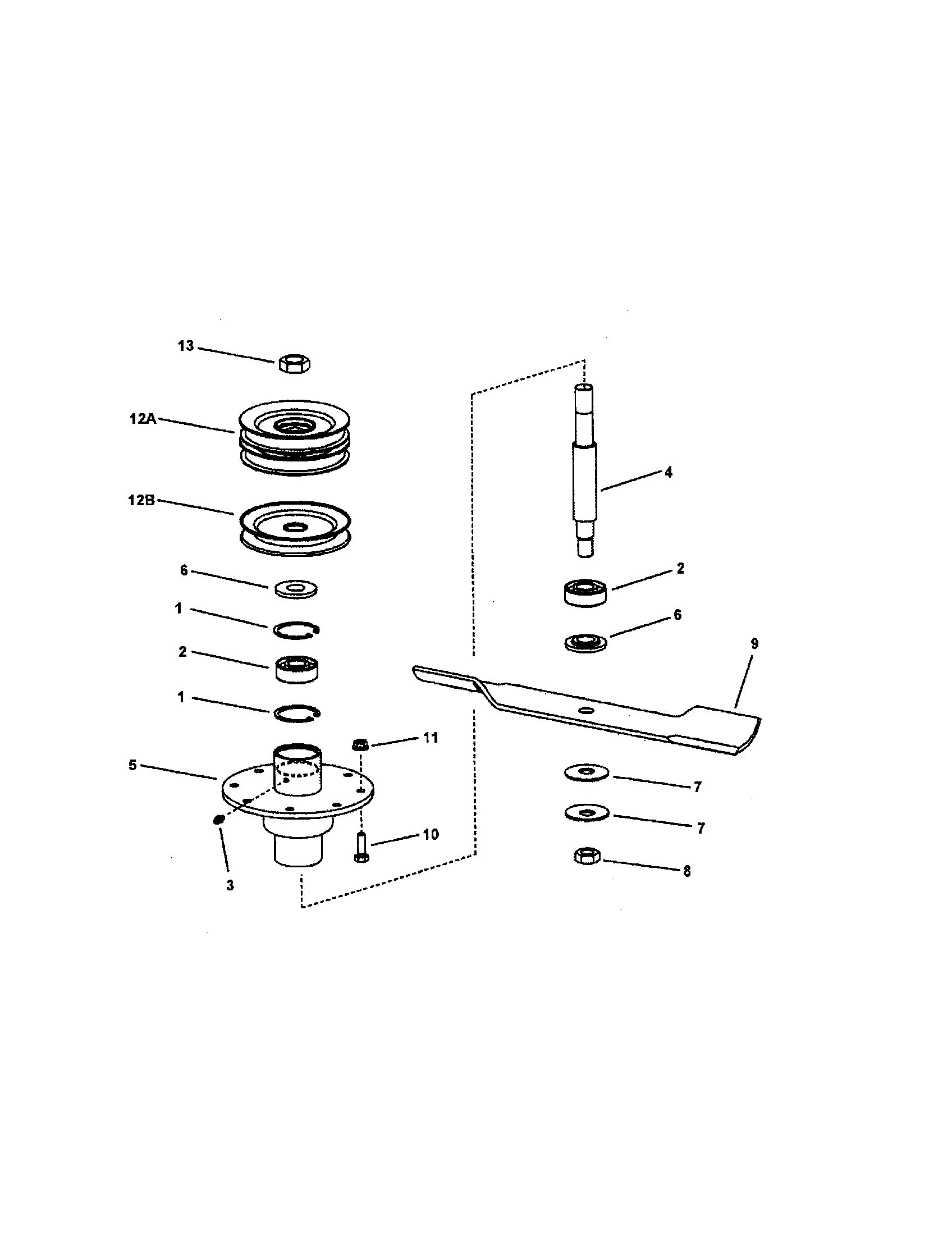 13

12A

12B

6

1

2

1

5

3

11

10

4

2

6

9

7

7

8