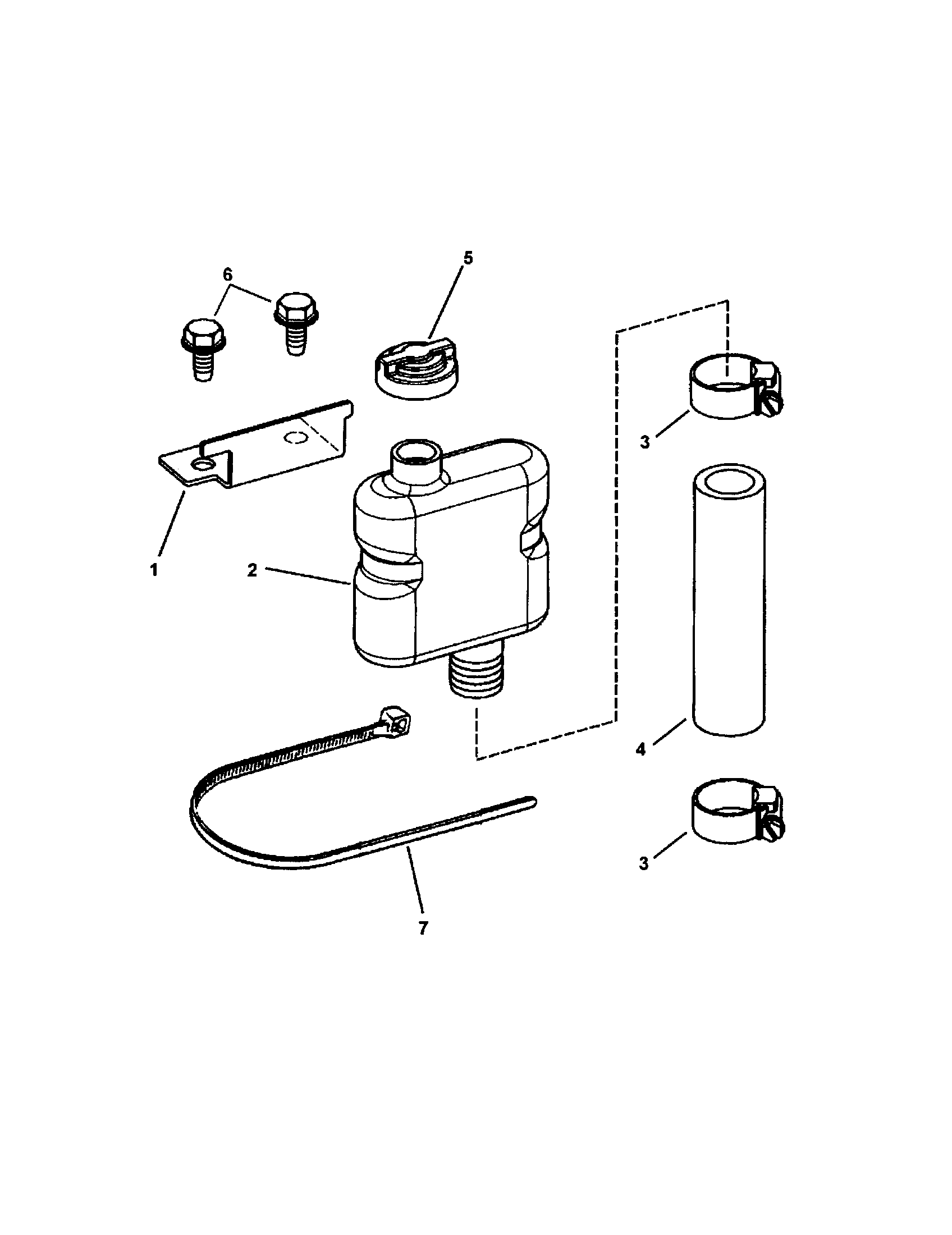 6
5
3
1
2
4
3
7