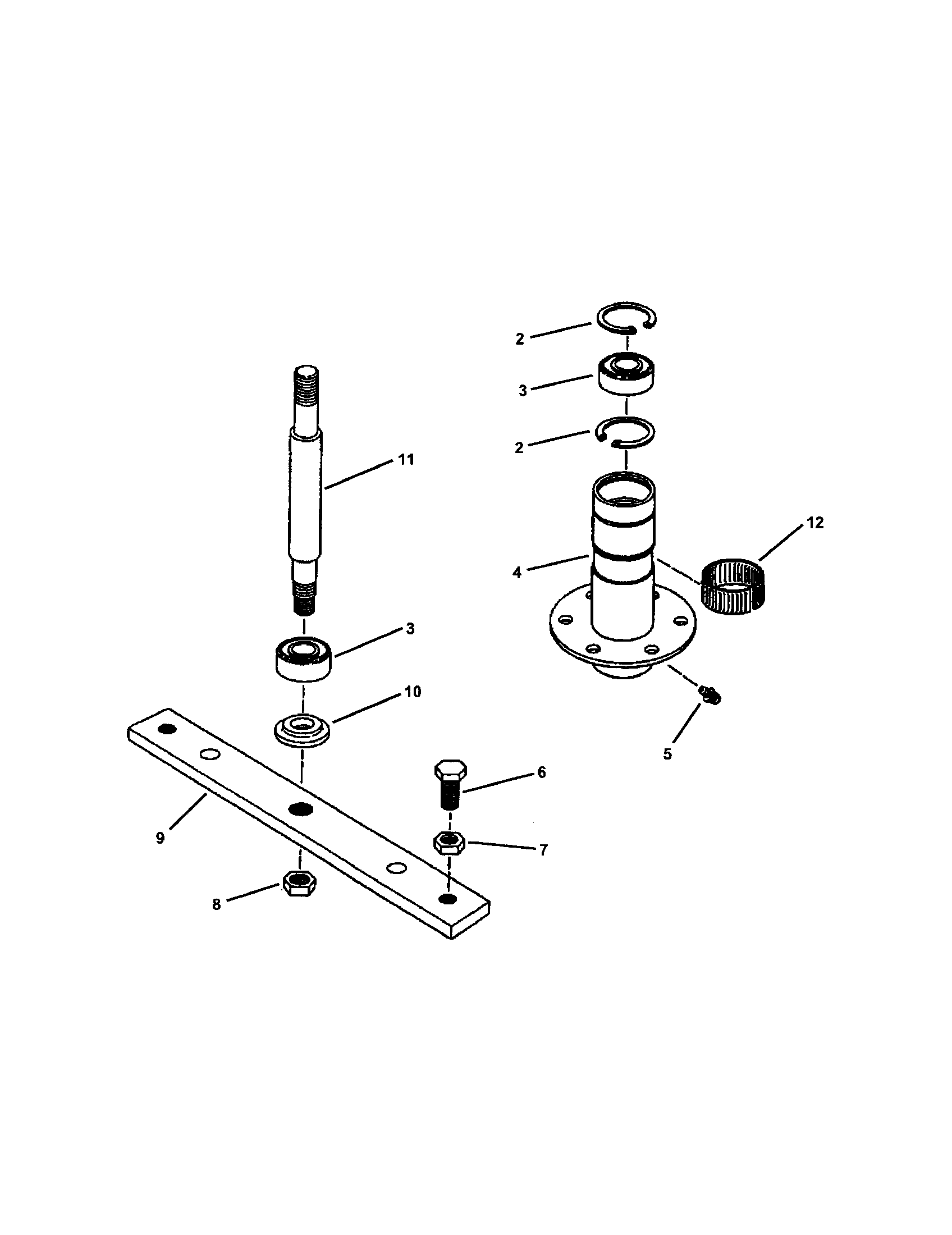 2
3
2
11
12
4
3
10
5
6
9
7
8