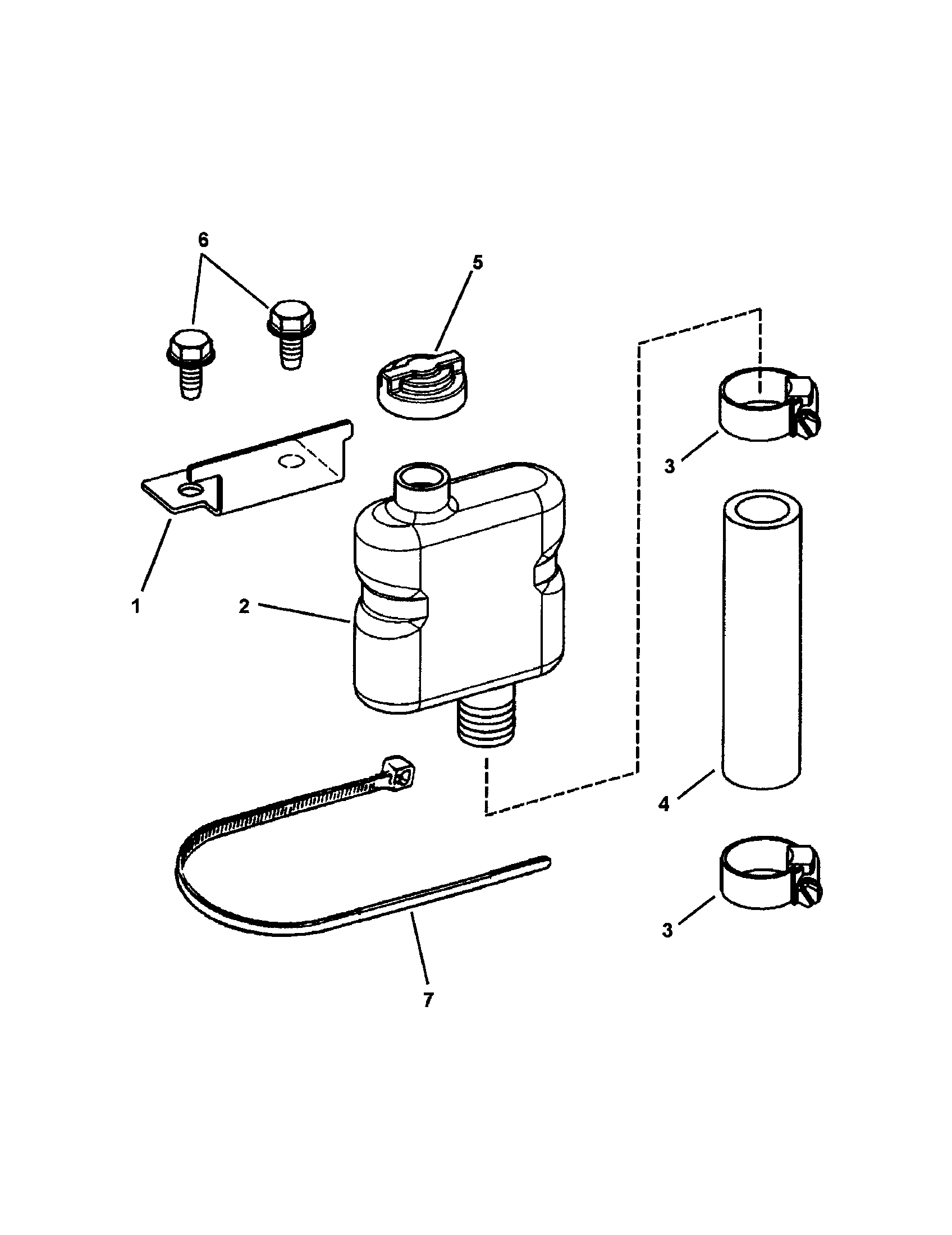 6
5
3
1
2
4
3
7