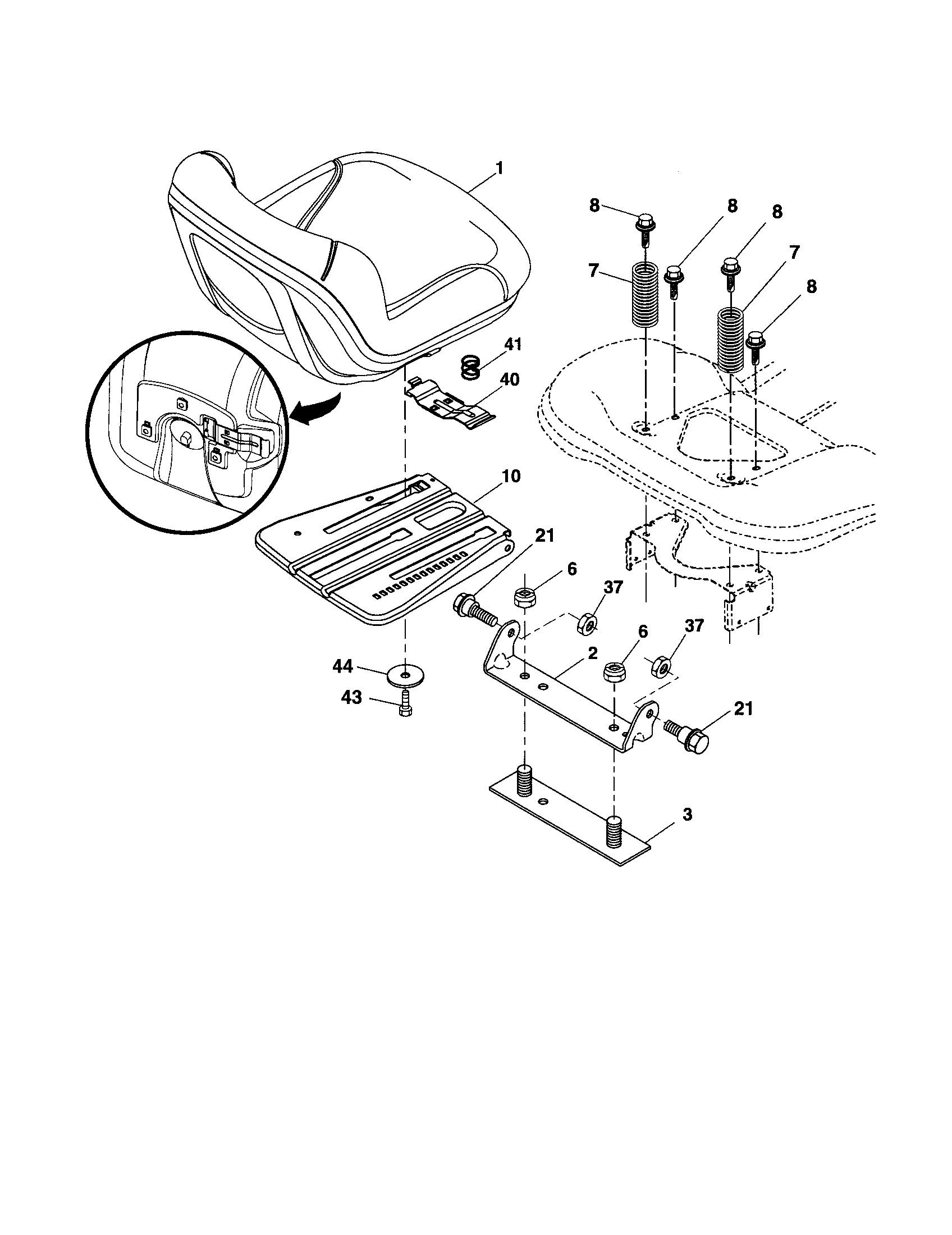 1
8
8
8
7
7
8
41
40
10
21
6
37
6
37
2
44
43
21
3