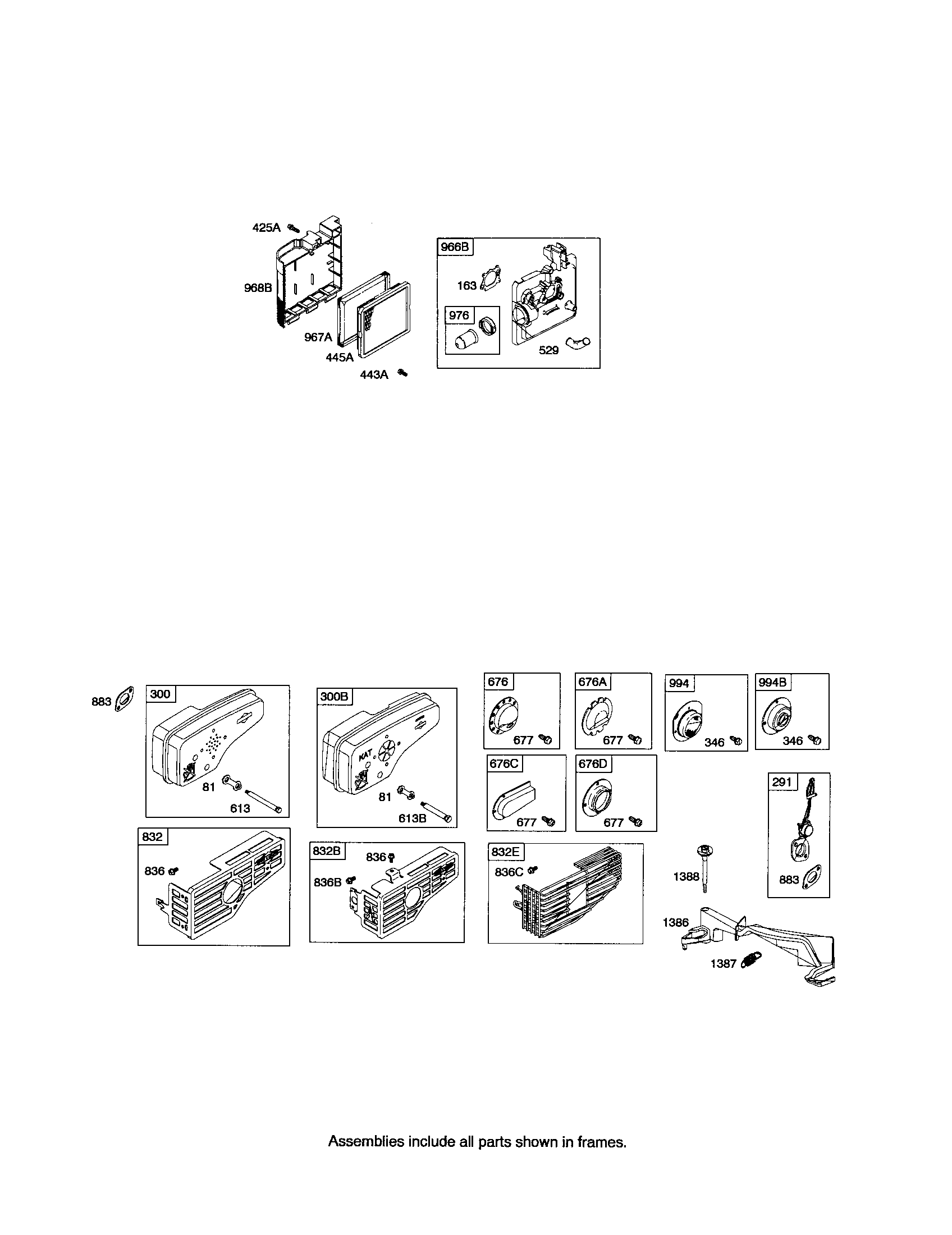 425A
968B
967A
445A
443A
966B
163
976
529

883
300
81
613
300B
KAT
81
613B
676
677
676A
677
994
346
994B
346
676C
677
676D
677
291
883
832
836
832B
836
836B
832E
836C
1388
1386
1387

Assemblies include all parts shown in frames.