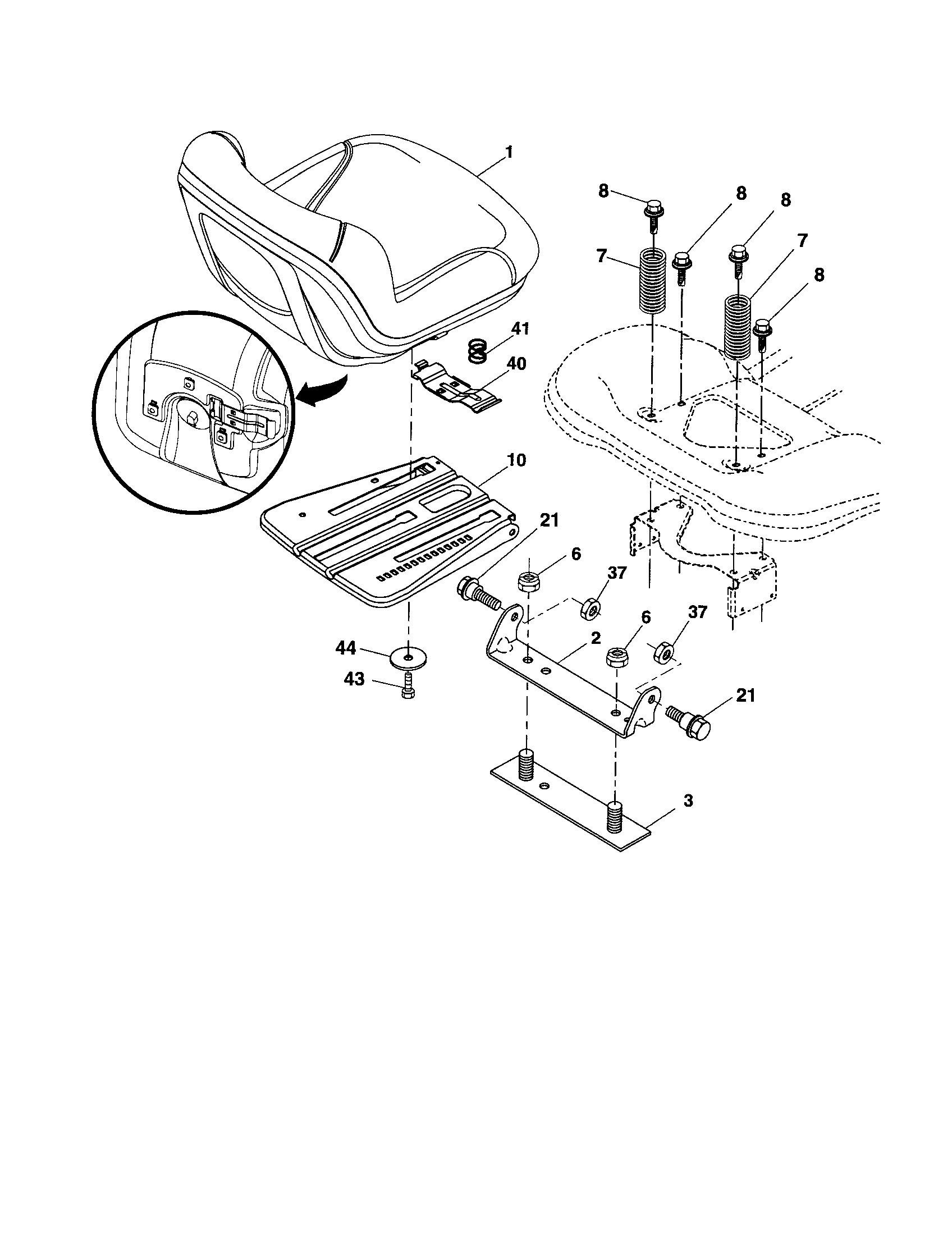 1
8
8
8
7
7
8
41
40
10
21
6
37
6
37
2
44
43
21
3