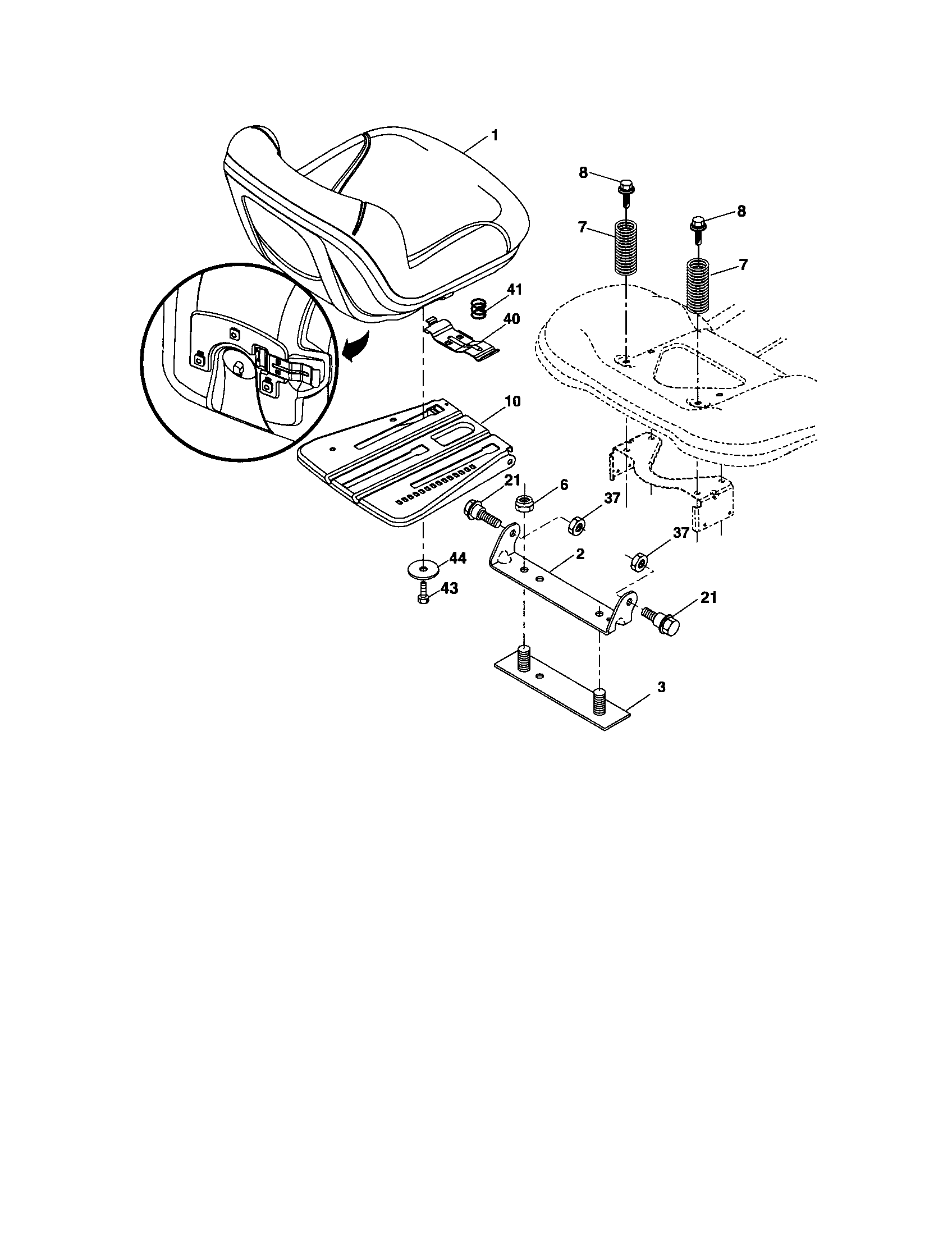 1
8
8
7
7
41
40
10
21
6
37
37
2
44
43
21
3