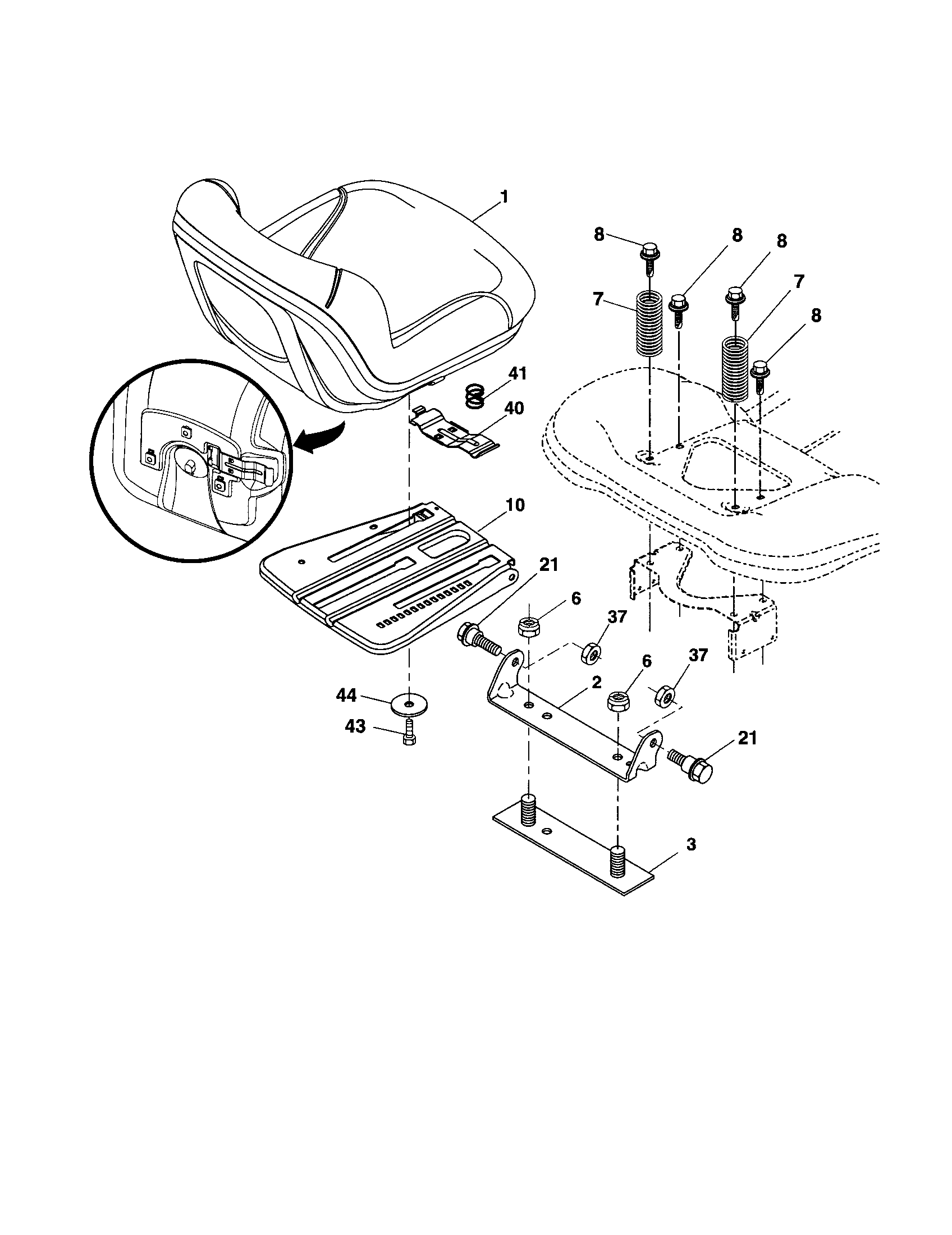 1
8
8
8
7
7
8
41
40
10
21
6
37
6
37
2
44
43
21
3