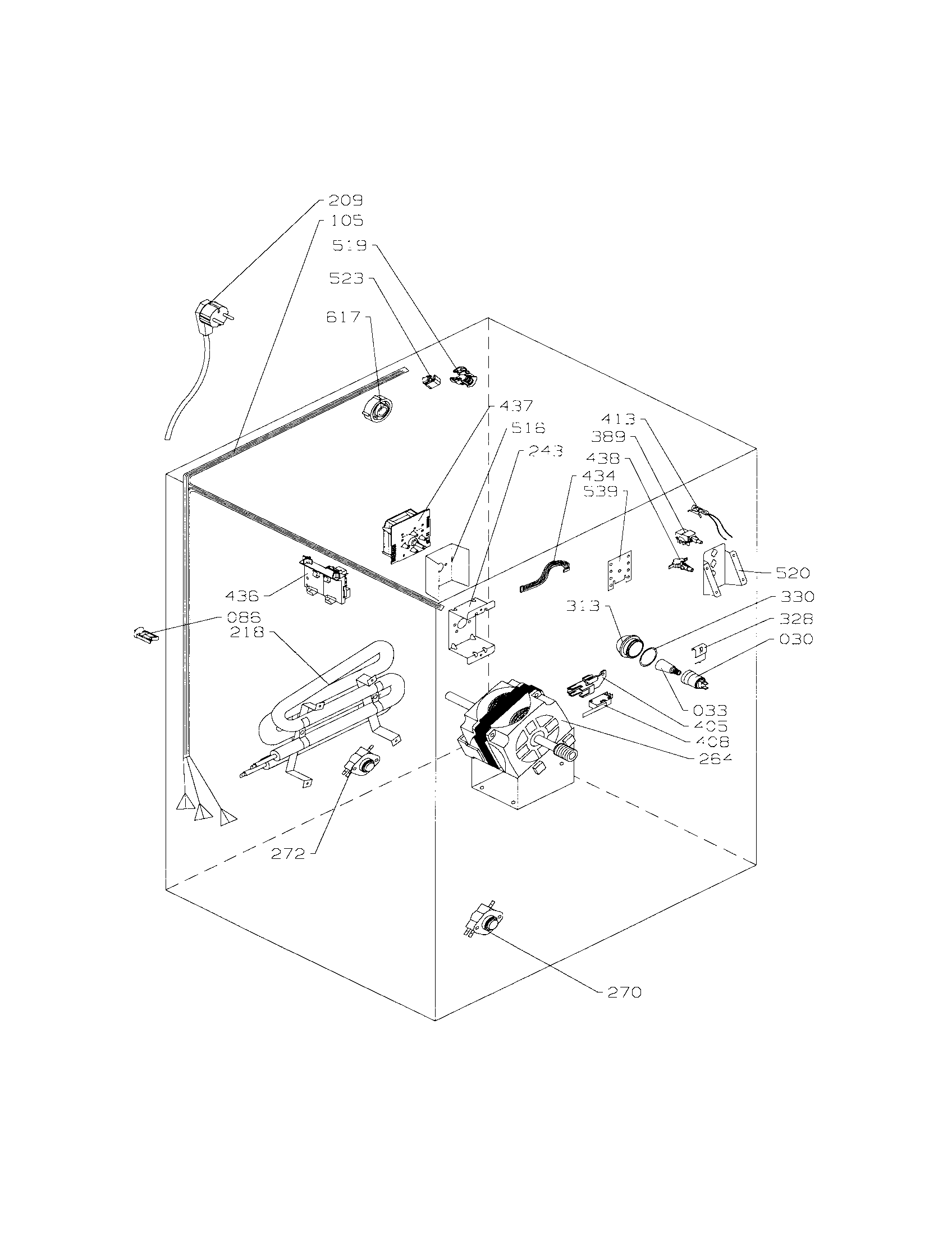 209
105
519
523
617
437
516
243
413
389
438
434
539
520
436
086
218
313
330
328
030
033
405
408
264
272
270