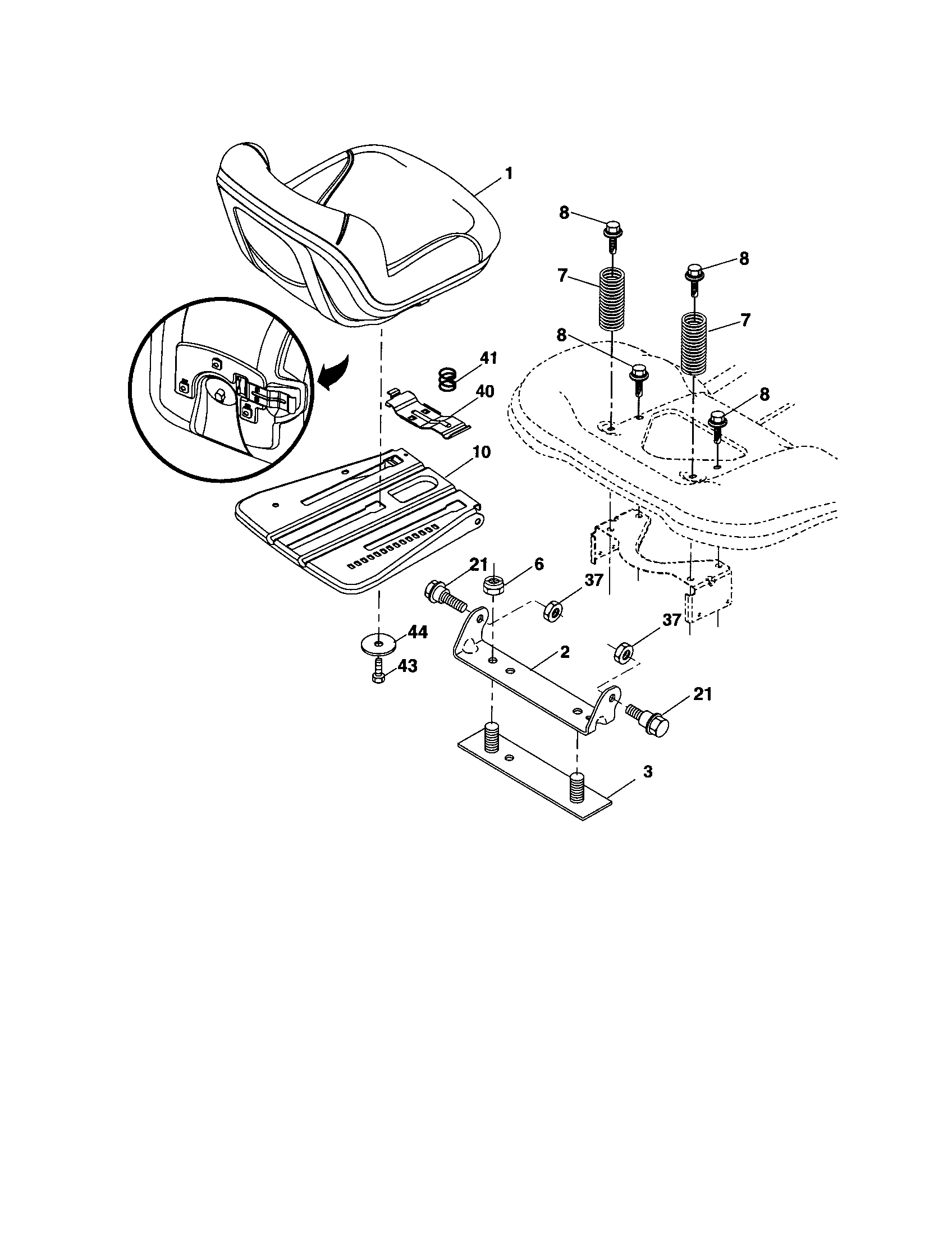 1
8
8
7
7
8
8
41
40
10
21
6
37
37
44
43
2
21
3