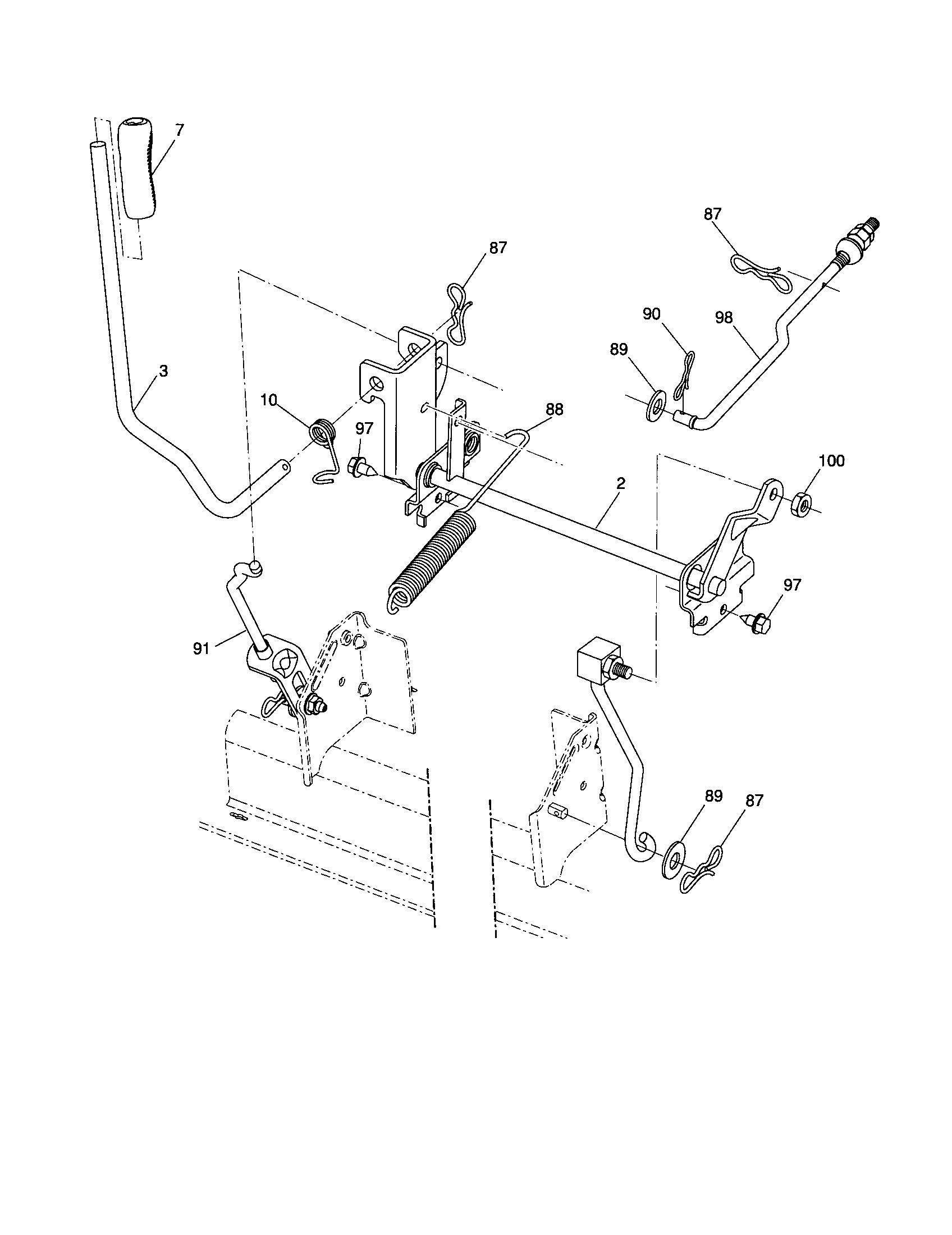 7

87

87

90

98

89

3

10

97

88

100

2

97

91

89

87