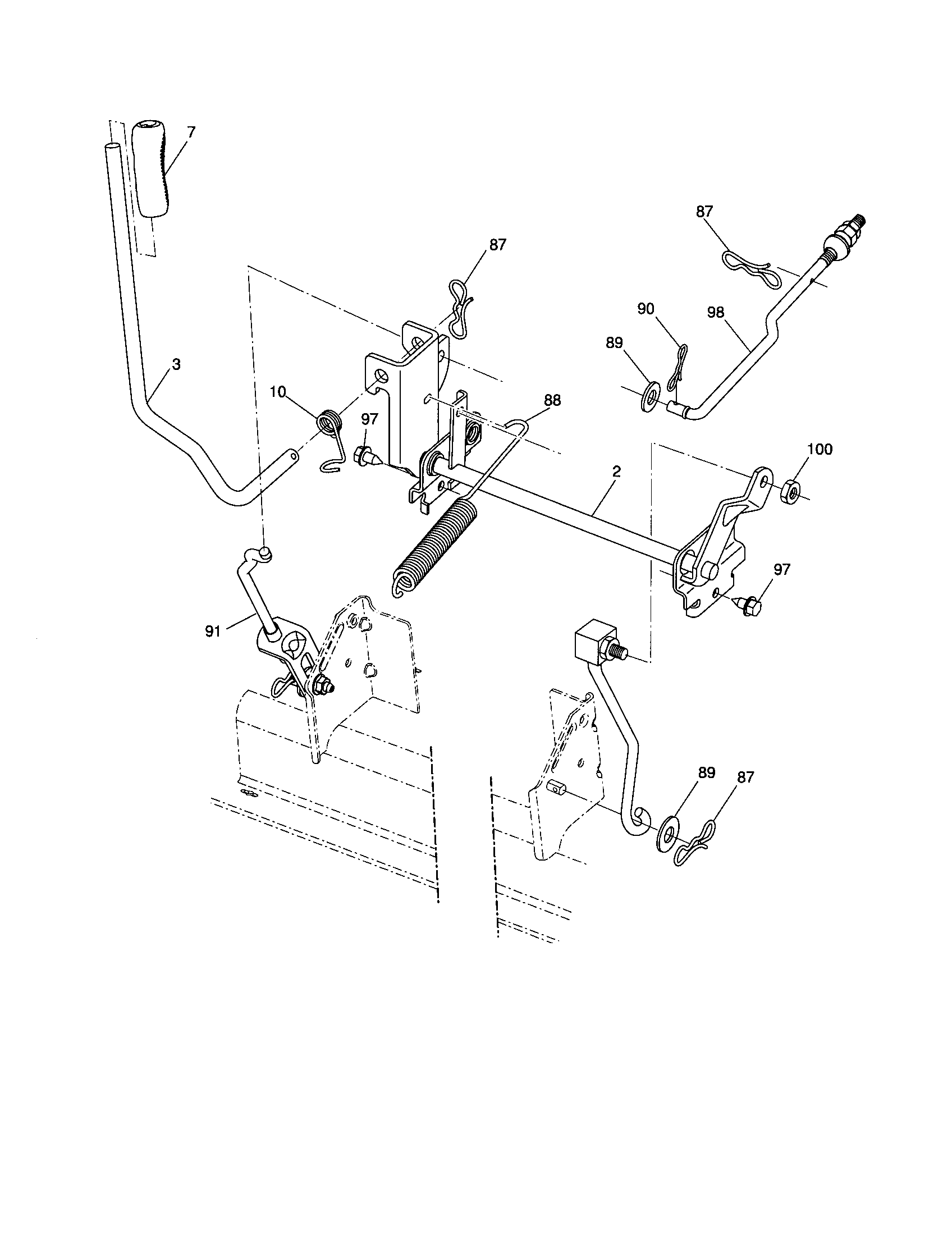 7
87
87
90
98
89
3
10
97
88
100
2
97
91
89
87