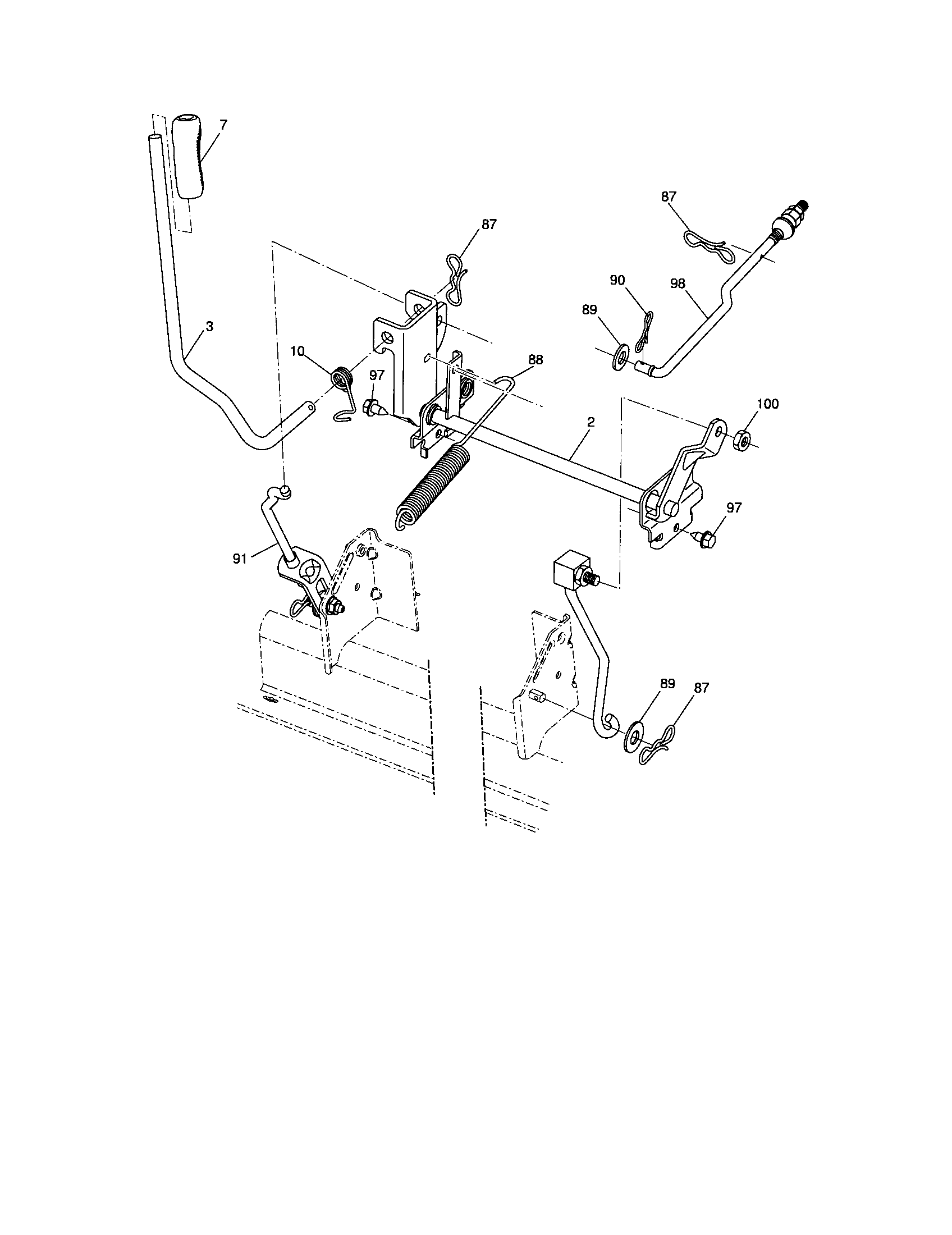 7

87

87

90

98

89

3

10

97

88

100

2

97

91

89

87