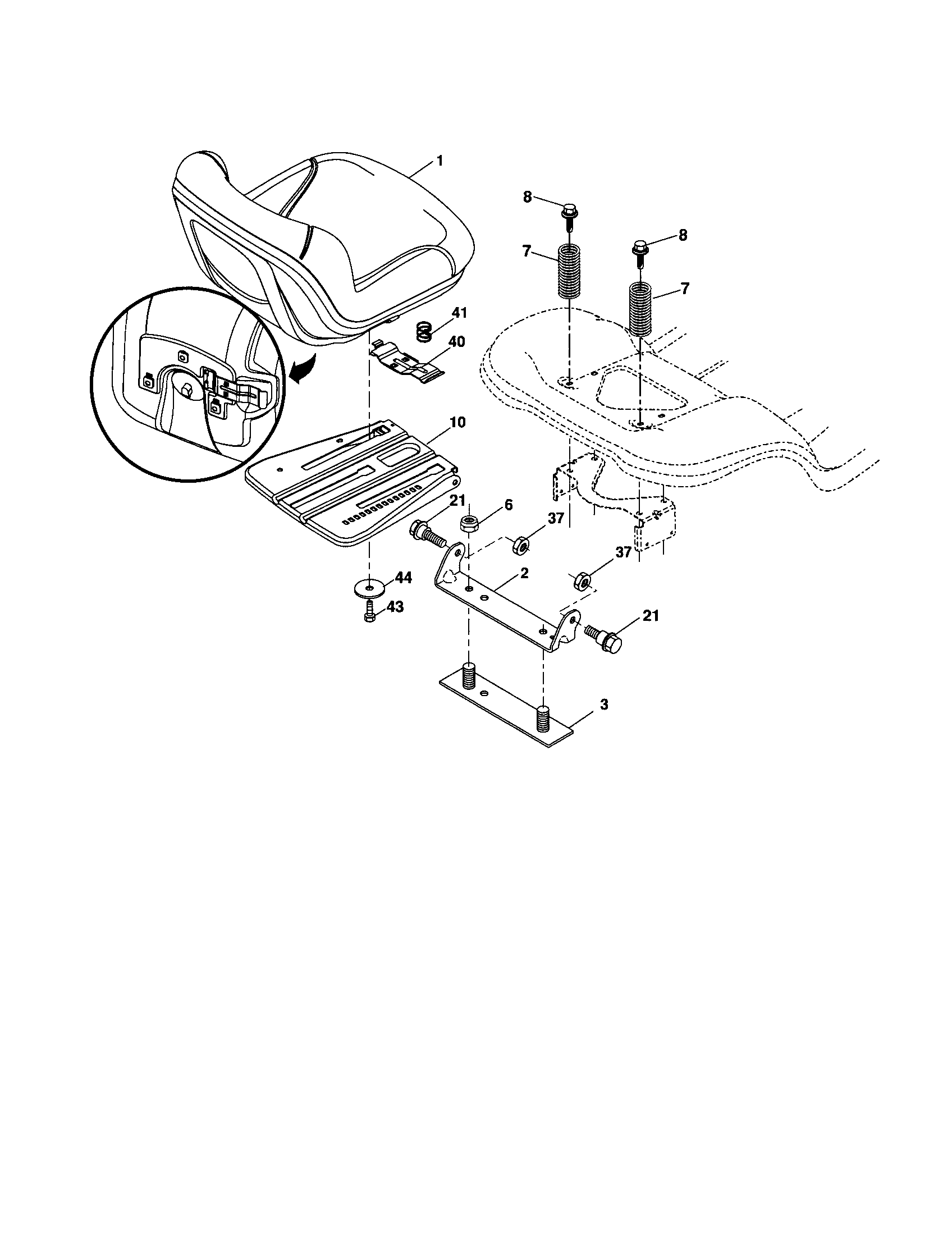 1
8
8
7
7
41
40
10
21
6
37
37
2
44
43
21
3