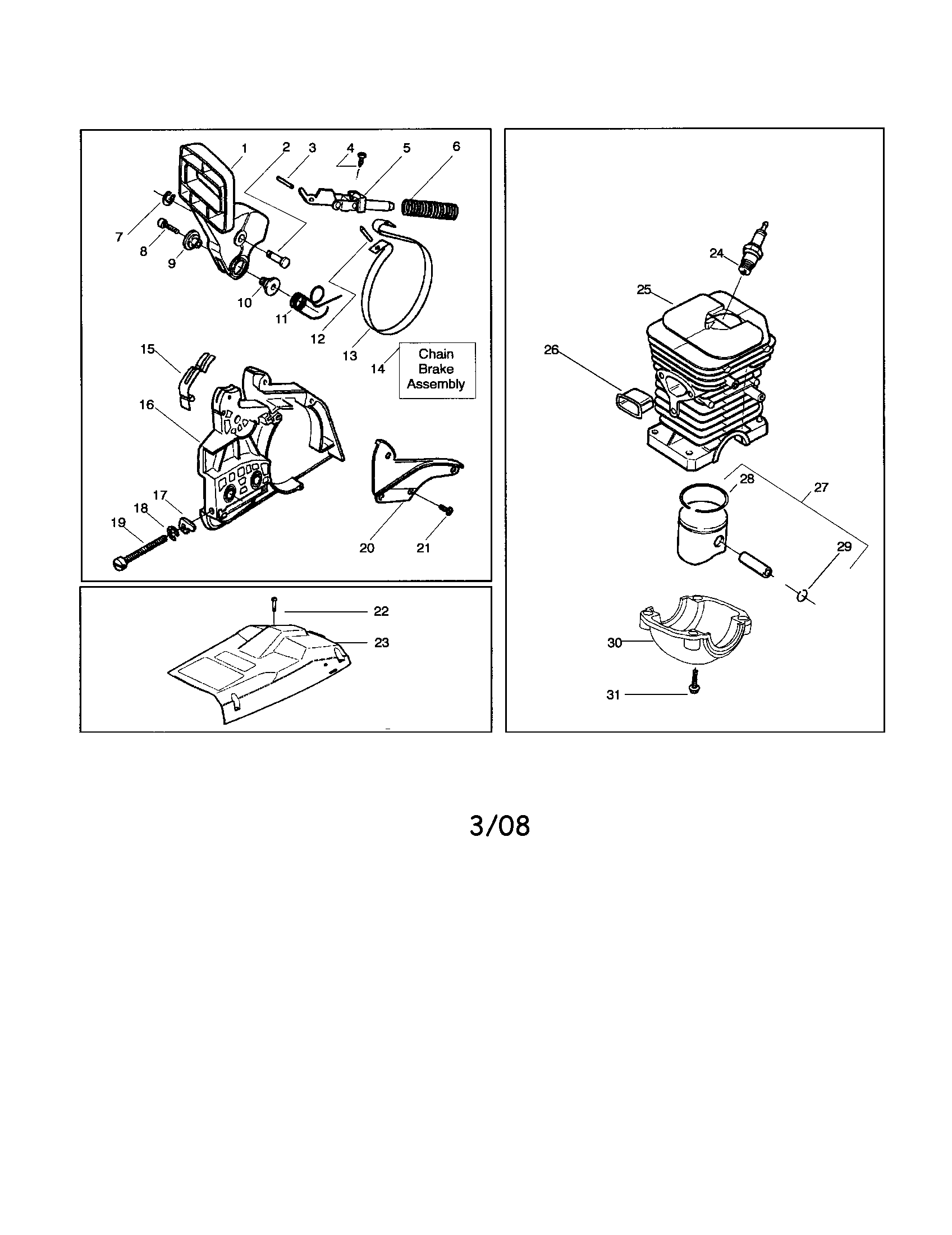 1
2
3
4
5
6
7
8
9
10
11
12
13
14
Chain Brake Assembly
15
16
17
18
19
20
21
22
23
24
25
26
27
28
29
30
31

3/08