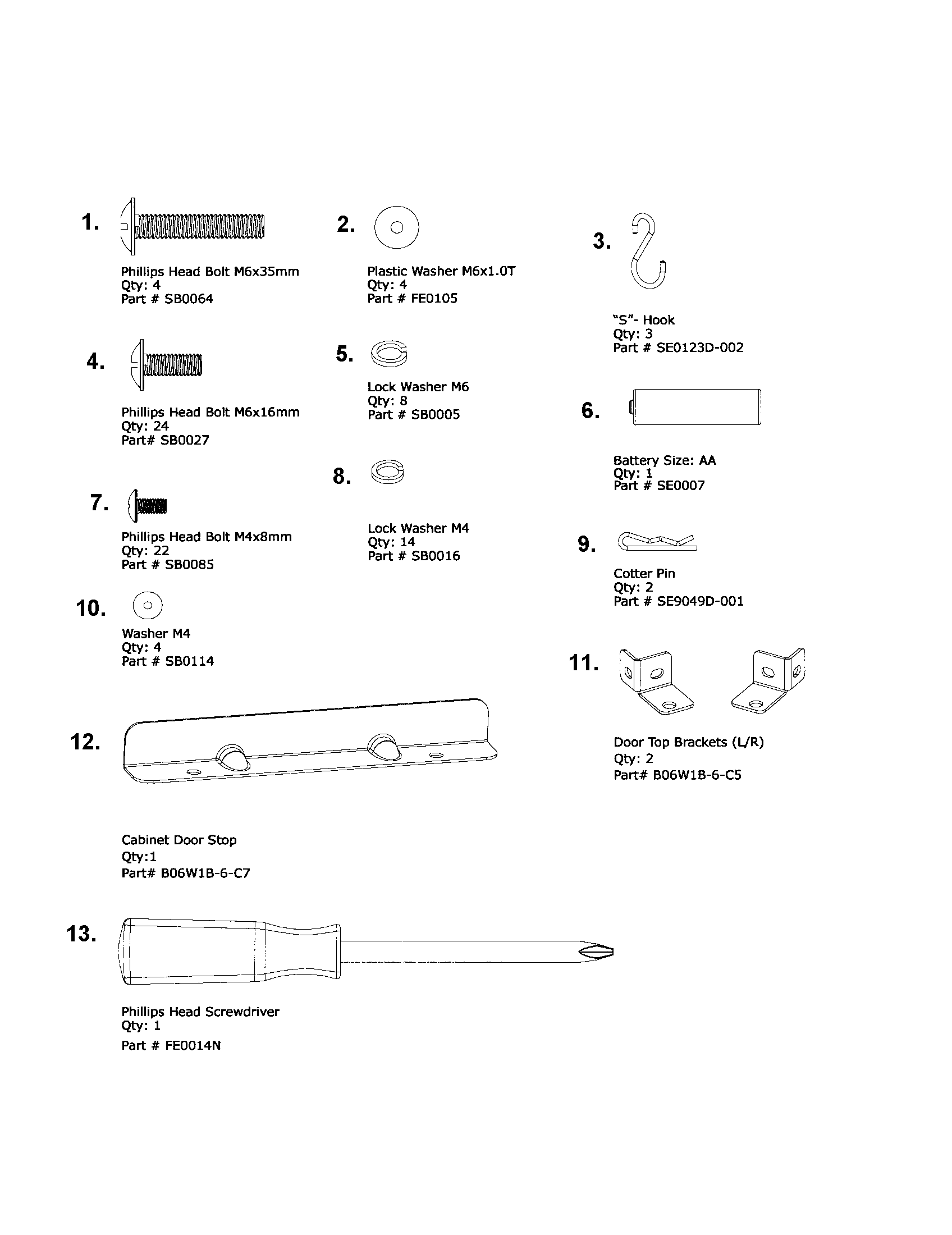 1.
Phillips Head Bolt M6x35mm
Qty: 4
Part # SB0064

2.
Plastic Washer M6x1.0T
Qty: 4
Part # FE0105

3.
"S"- Hook
Qty: 3
Part # SE0123D-002

4.
Phillips Head Bolt M6x16mm
Qty: 24
Part# SB0027

5.
Lock Washer M6
Qty: 8
Part # SB0005

6.
Battery Size: AA
Qty: 1
Part # SE0007

7.
Phillips Head Bolt M4x8mm
Qty: 22
Part # SB0085

8.
Lock Washer M4
Qty: 14
Part # SB0016

9.
Cotter Pin
Qty: 2
Part # SE9049D-001

10.
Washer M4
Qty: 4
Part # SB0114

11.
Door Top Brackets (L/R)
Qty: 2
Part# B06W1B-6-C5

12.
Cabinet Door Stop
Qty:1
Part# B06W1B-6-C7

13.
Phillips Head Screwdriver
Qty: 1
Part # FE0014N