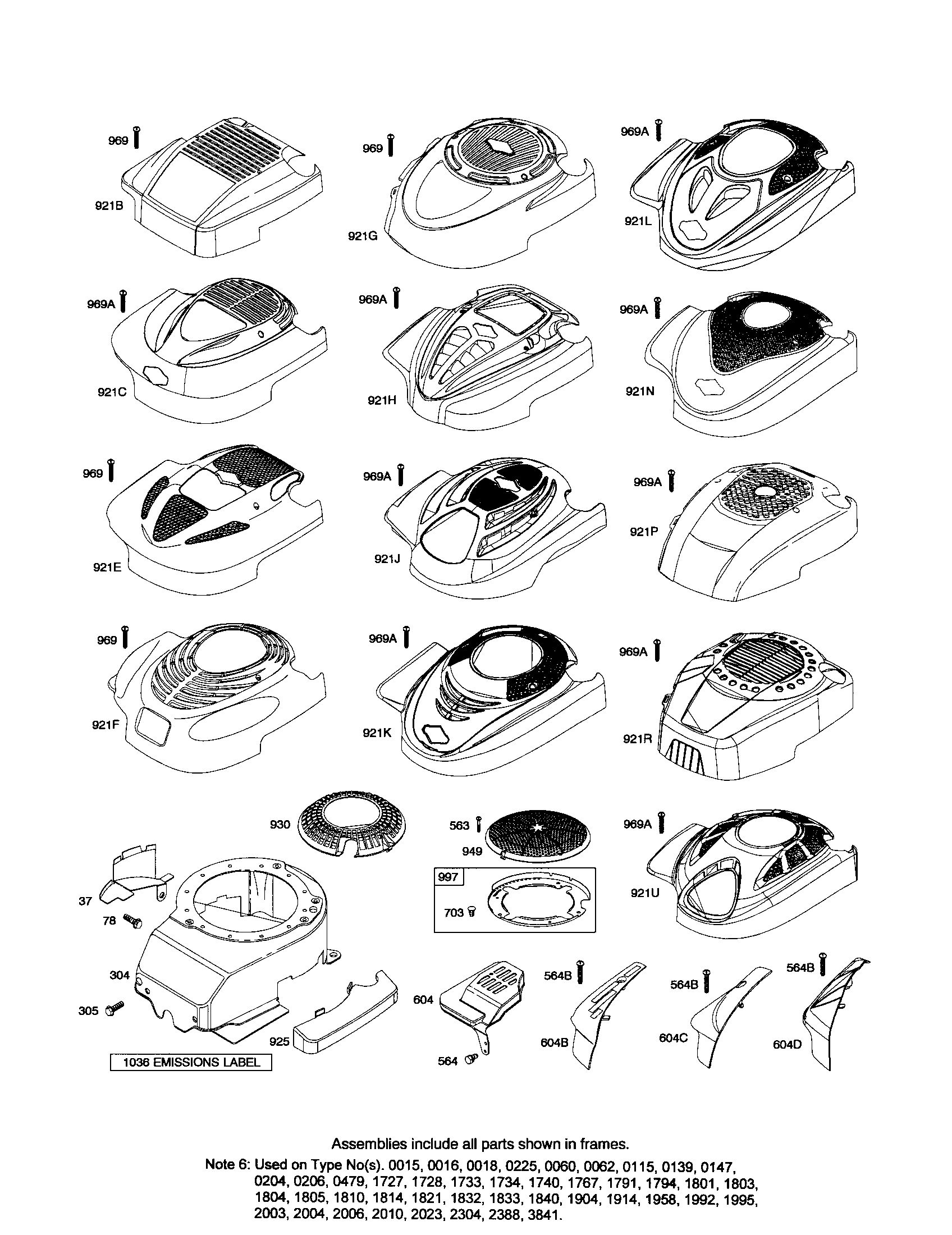 969
921B
969
921G
969A
921L
969A
921C
969A
921H
969A
921N
969
921E
969A
921J
969A
921P
969
921F
969A
921K
969A
921R
930
563
949
997
703
969A
921U
37
78
304
305
925
1036 EMISSIONS LABEL
604
564
564B
604B
564B
604C
564B
604D

Assemblies include all parts shown in frames.

Note 6: Used on Type No(s). 0015, 0016, 0018, 0225, 0060, 0062, 0115, 0139, 0147, 0204, 0206, 0479, 1727, 1728, 1733, 1734, 1740, 1767, 1791, 1794, 1801, 1803, 1804, 1805, 1810, 1814, 1821, 1832, 1833, 1840, 1904, 1914, 1958, 1992, 1995, 2003, 2004, 2006, 2010, 2023, 2304, 2388, 3841.