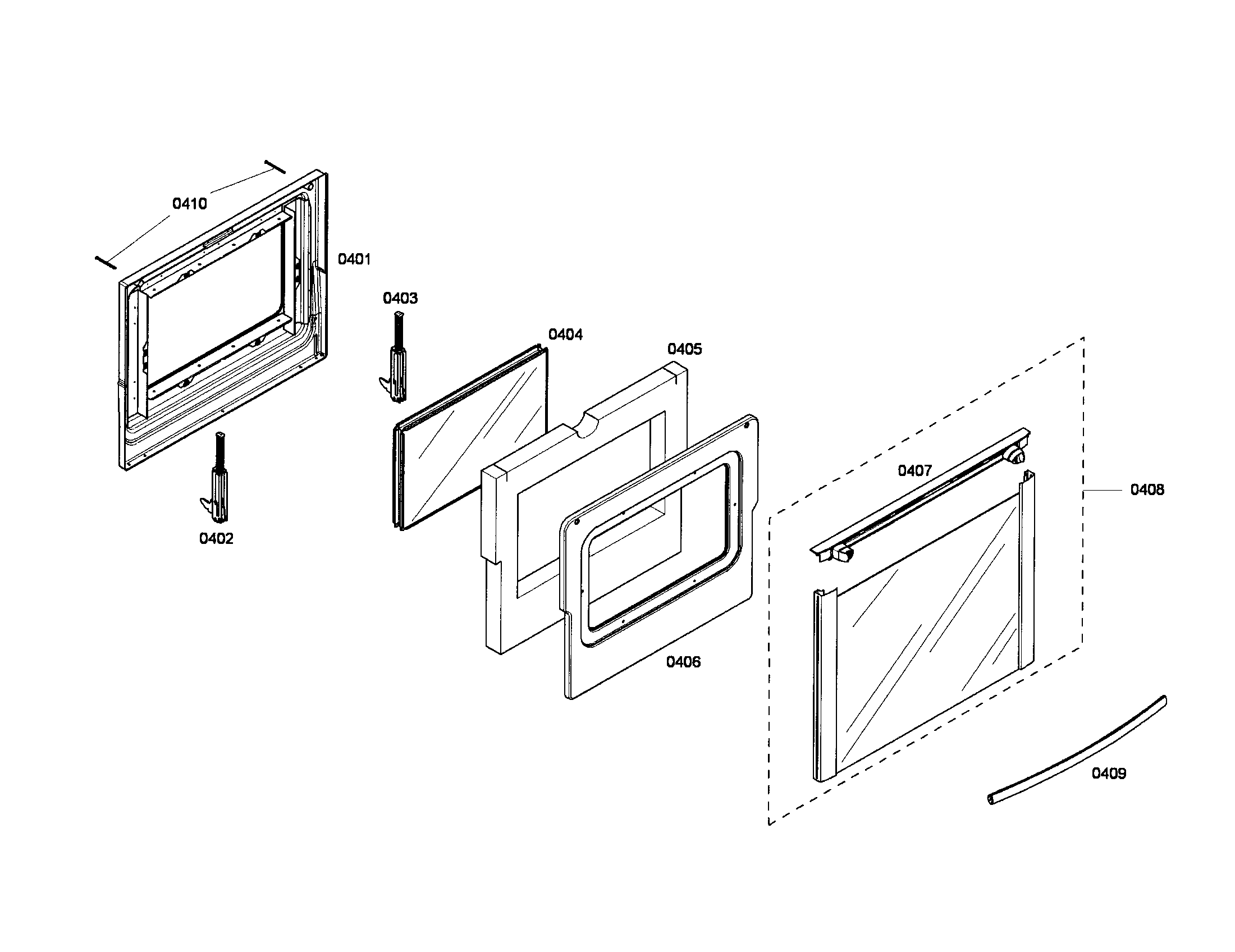 0410
0401
0403
0404
0405
0402
0407
0408
0406
0409