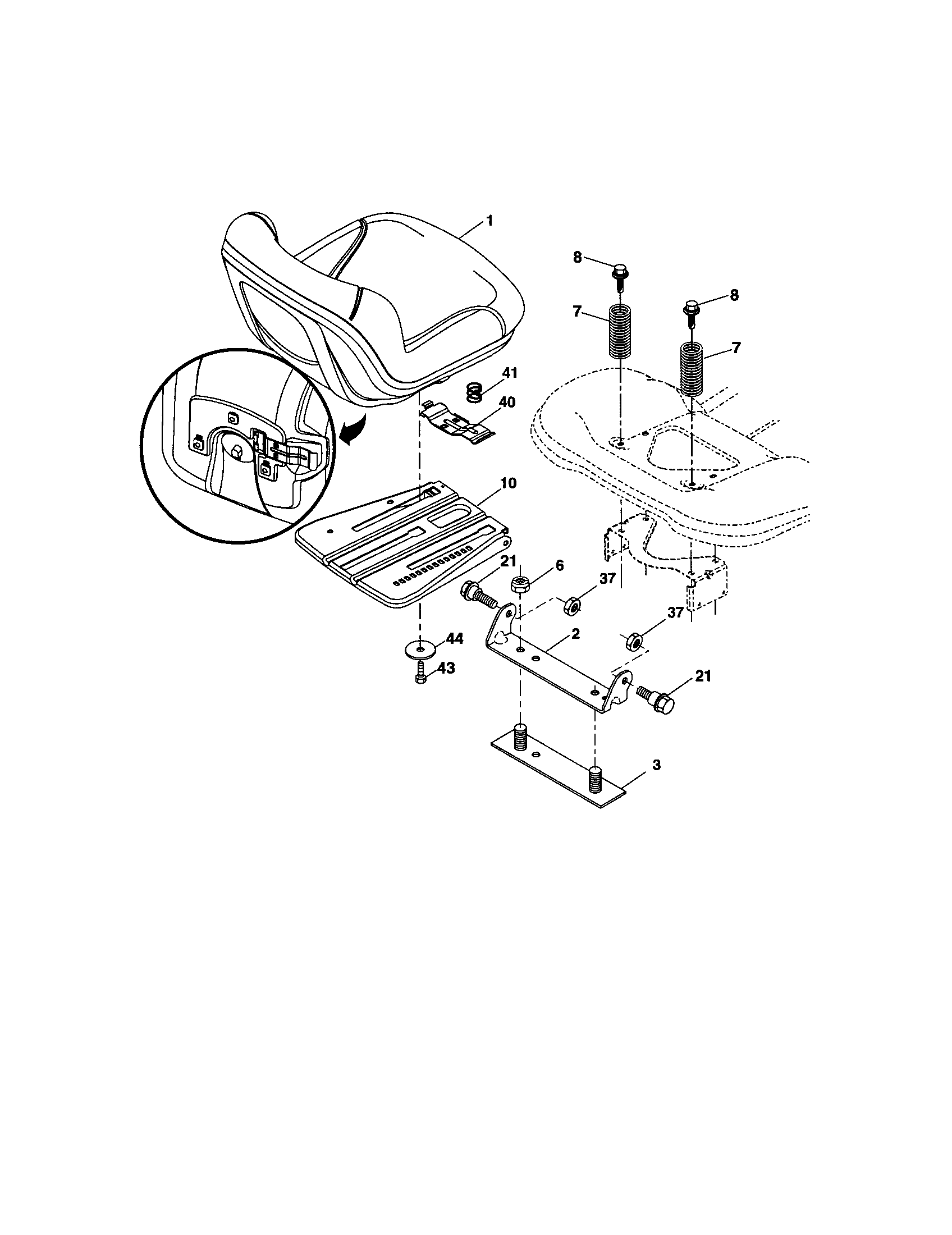 1
8
8
7
7
41
40
10
21
6
37
37
2
44
43
21
3