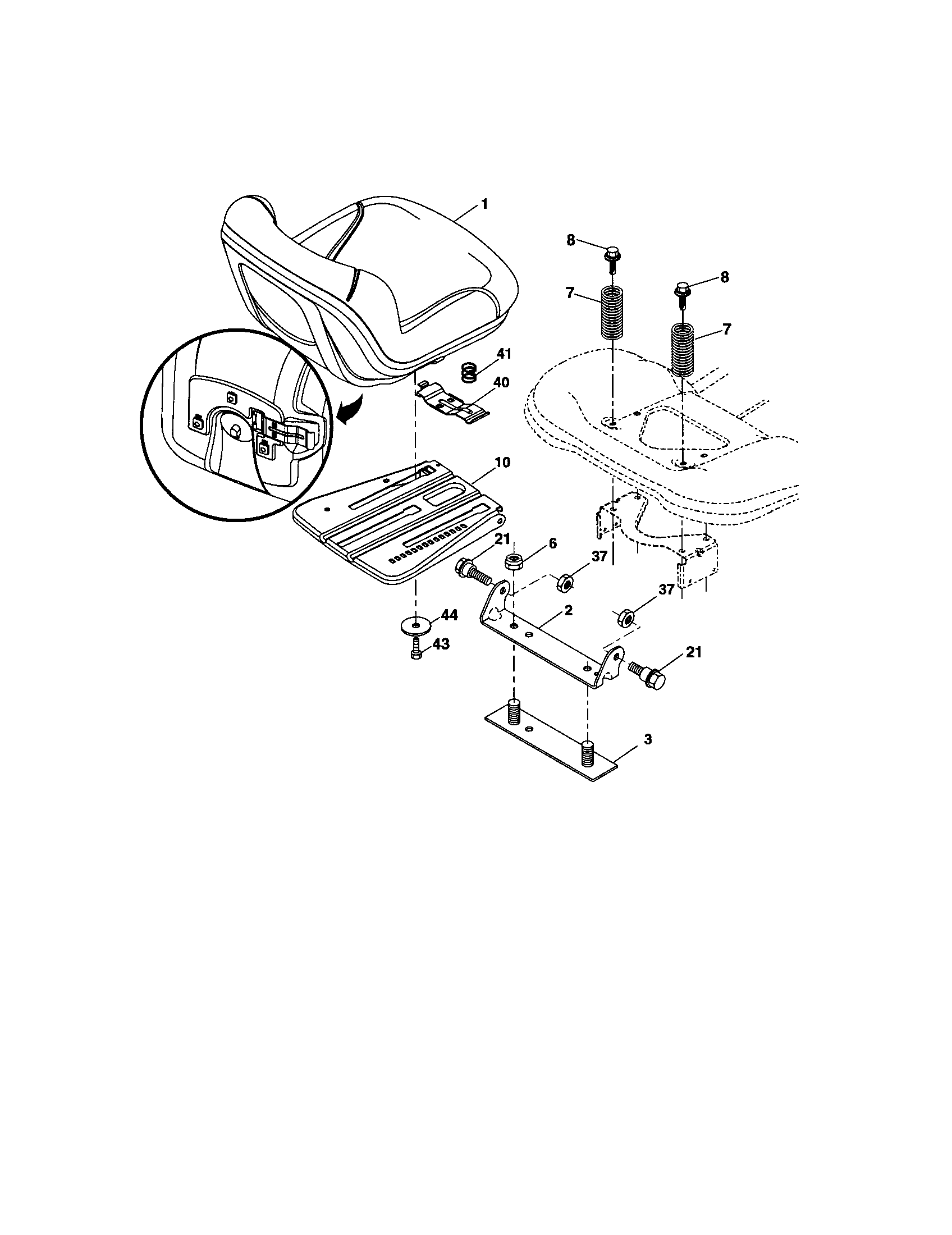 1
8
8
7
7
41
40
10
21
6
37
37
2
44
43
21
3