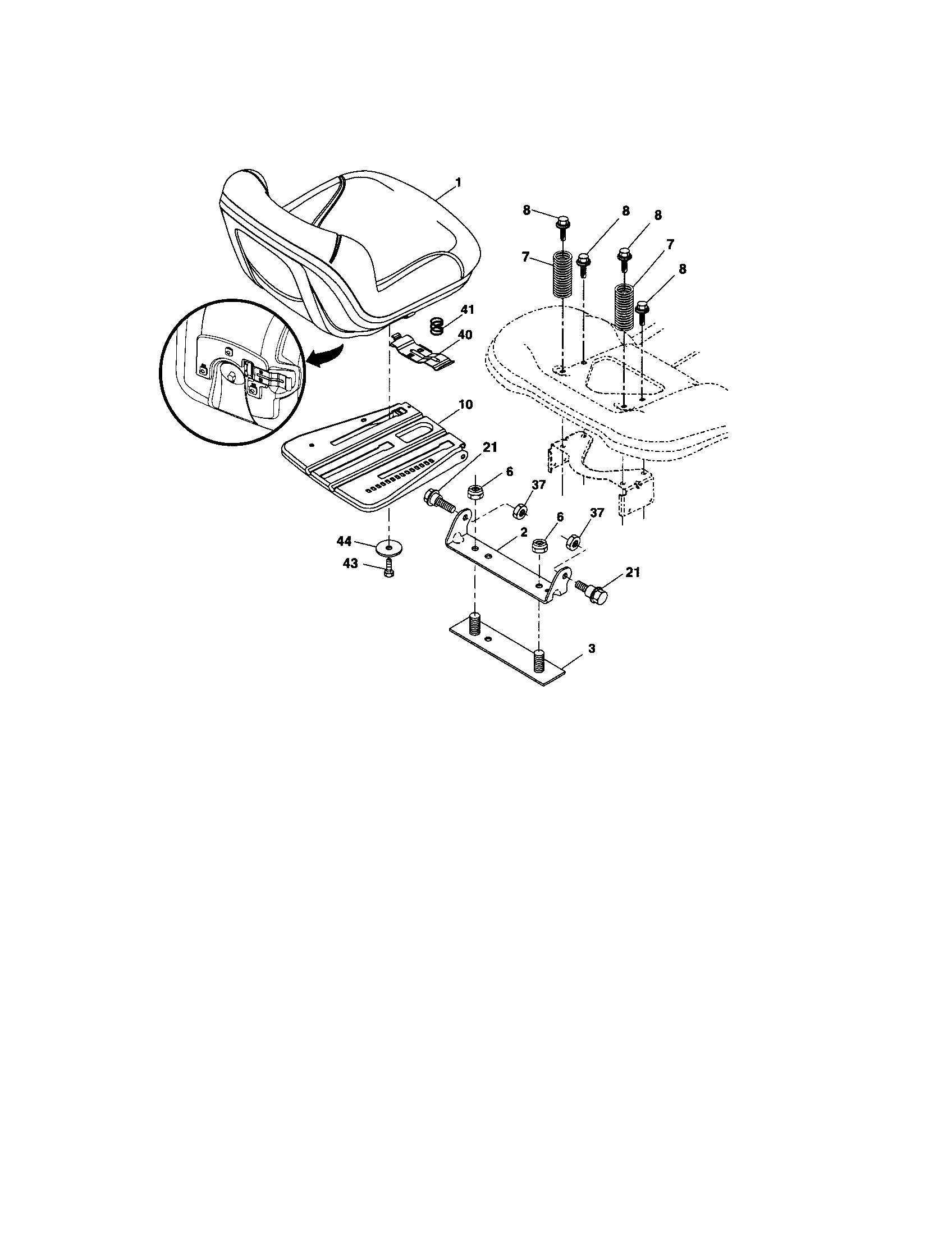 1
8
8
8
7
7
8
41
40
10
21
6
37
6
37
2
44
43
21
3