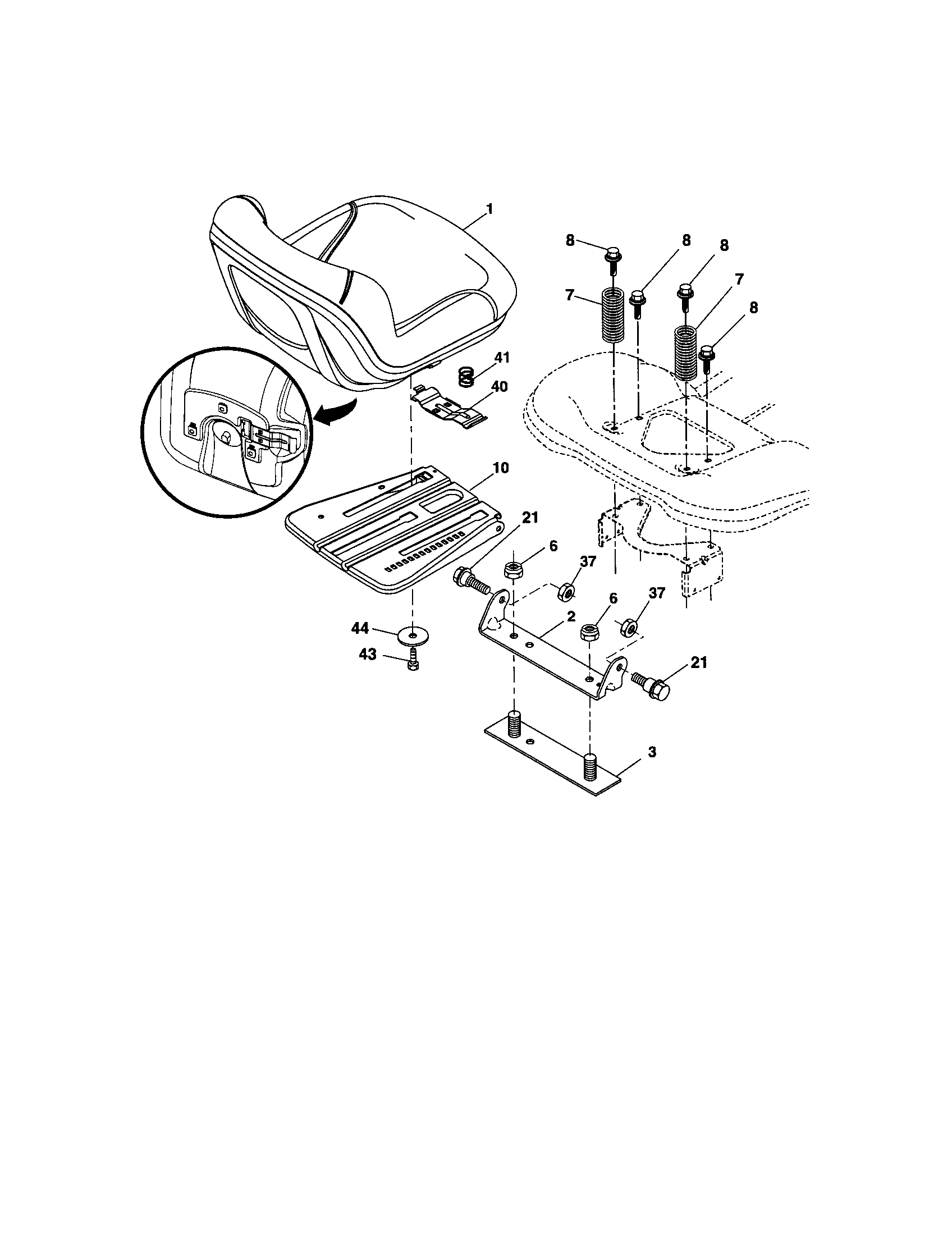 1
8
8
8
7
7
8
41
40
10
21
6
37
6
37
2
44
43
21
3