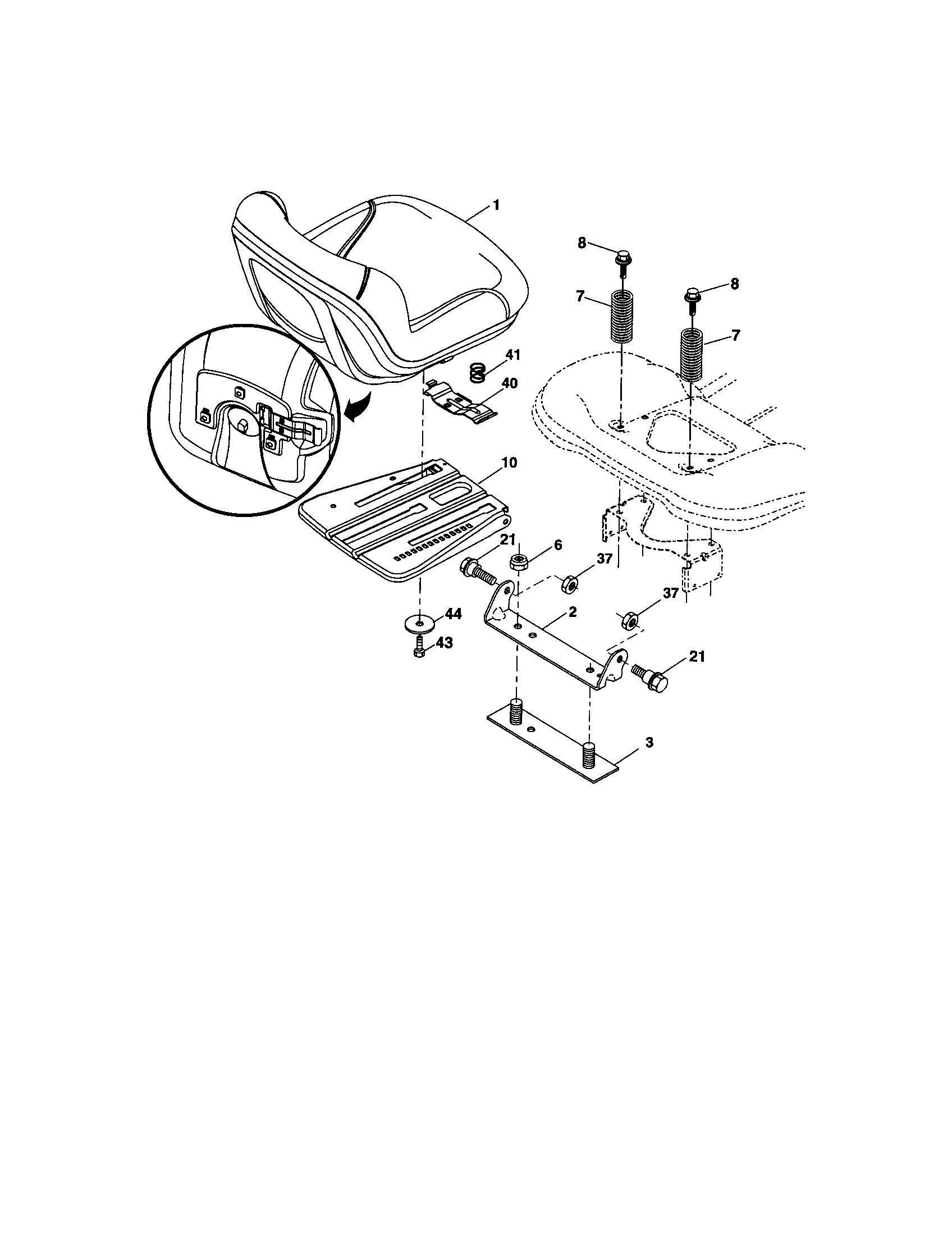 1
8
8
7
7
41
40
10
21
6
37
37
2
44
43
21
3