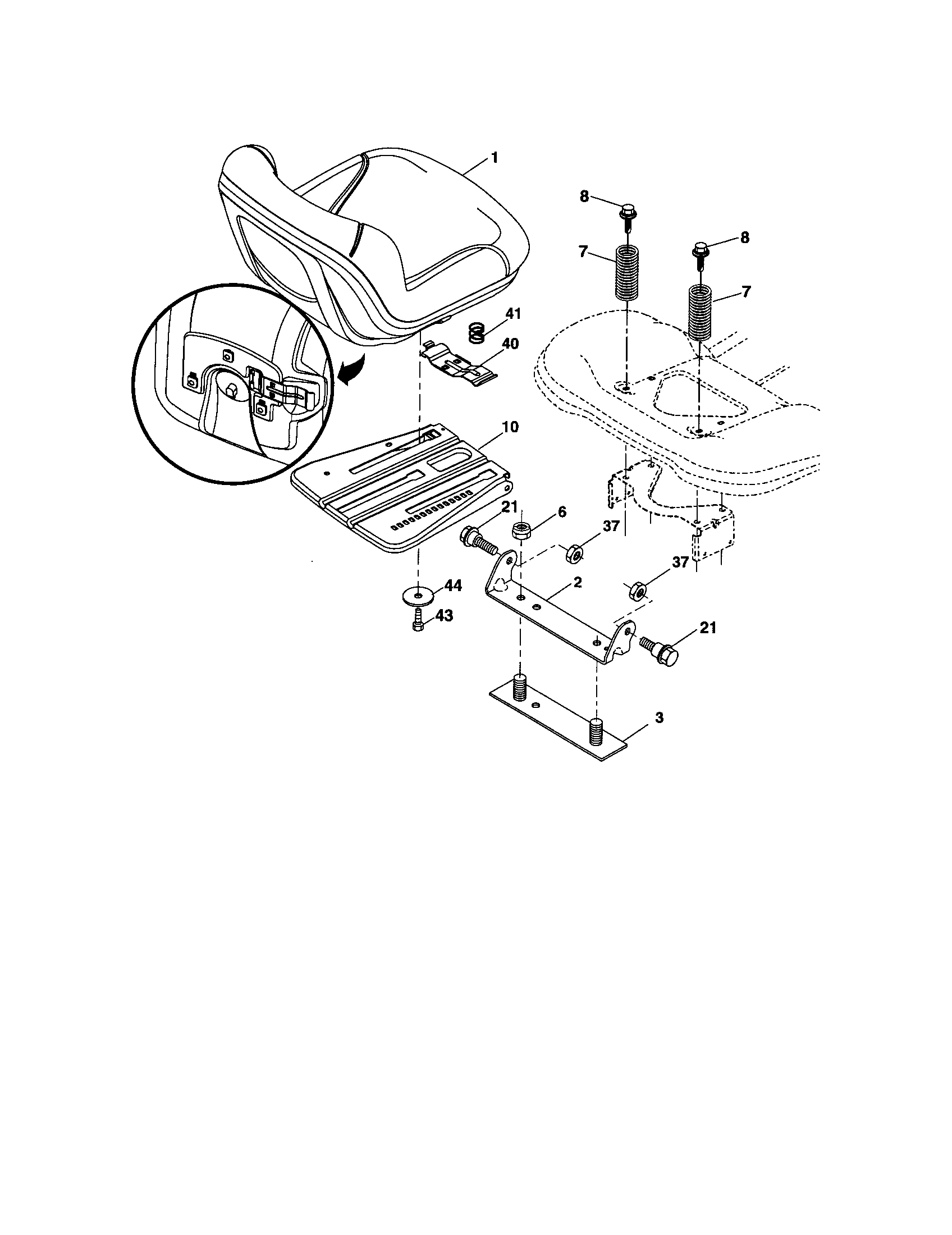 1
8
8
7
7
41
40
10
21
6
37
37
2
44
43
21
3