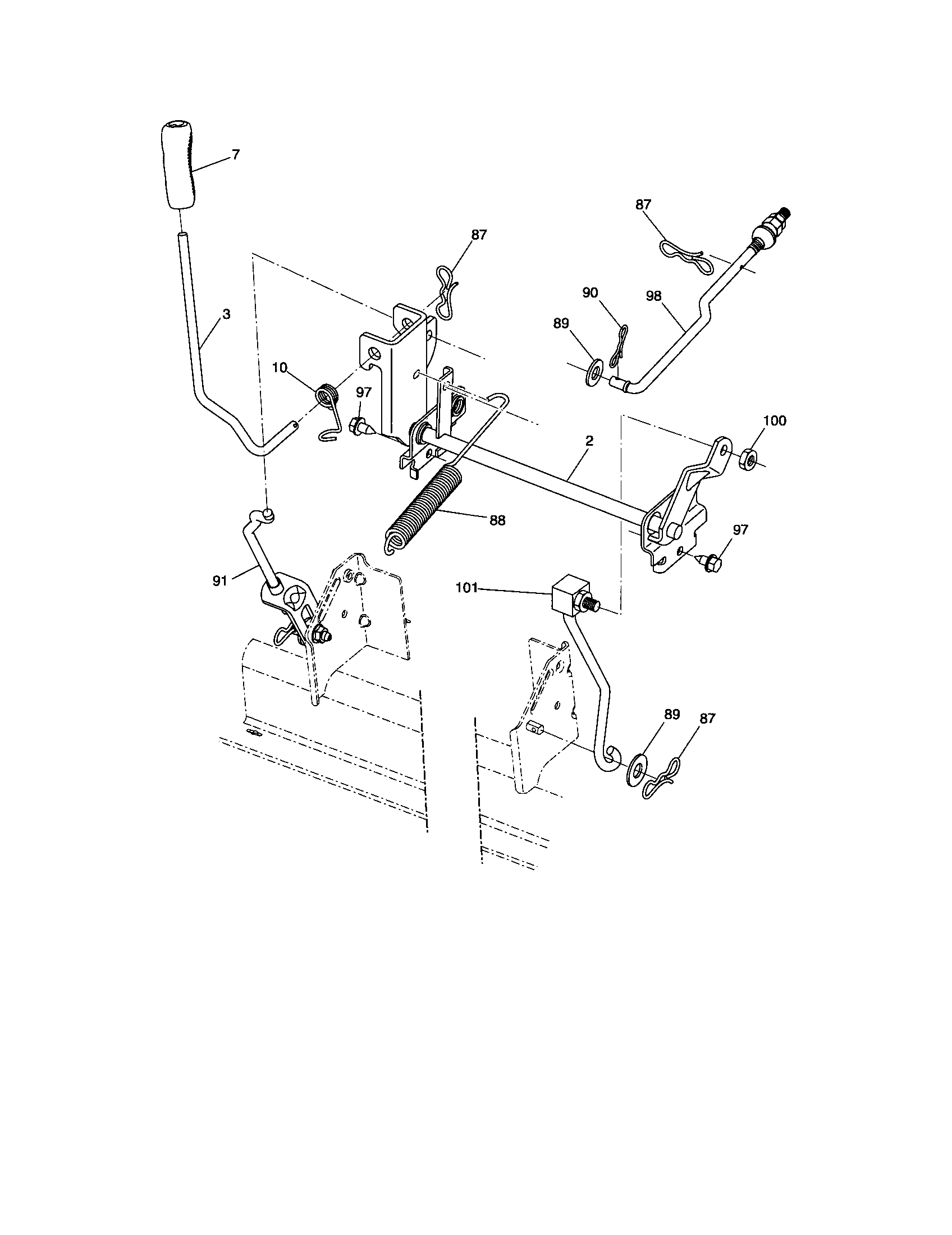 7

87

87

3

90

98

89

10

97

100

2

88

97

91

101

89

87