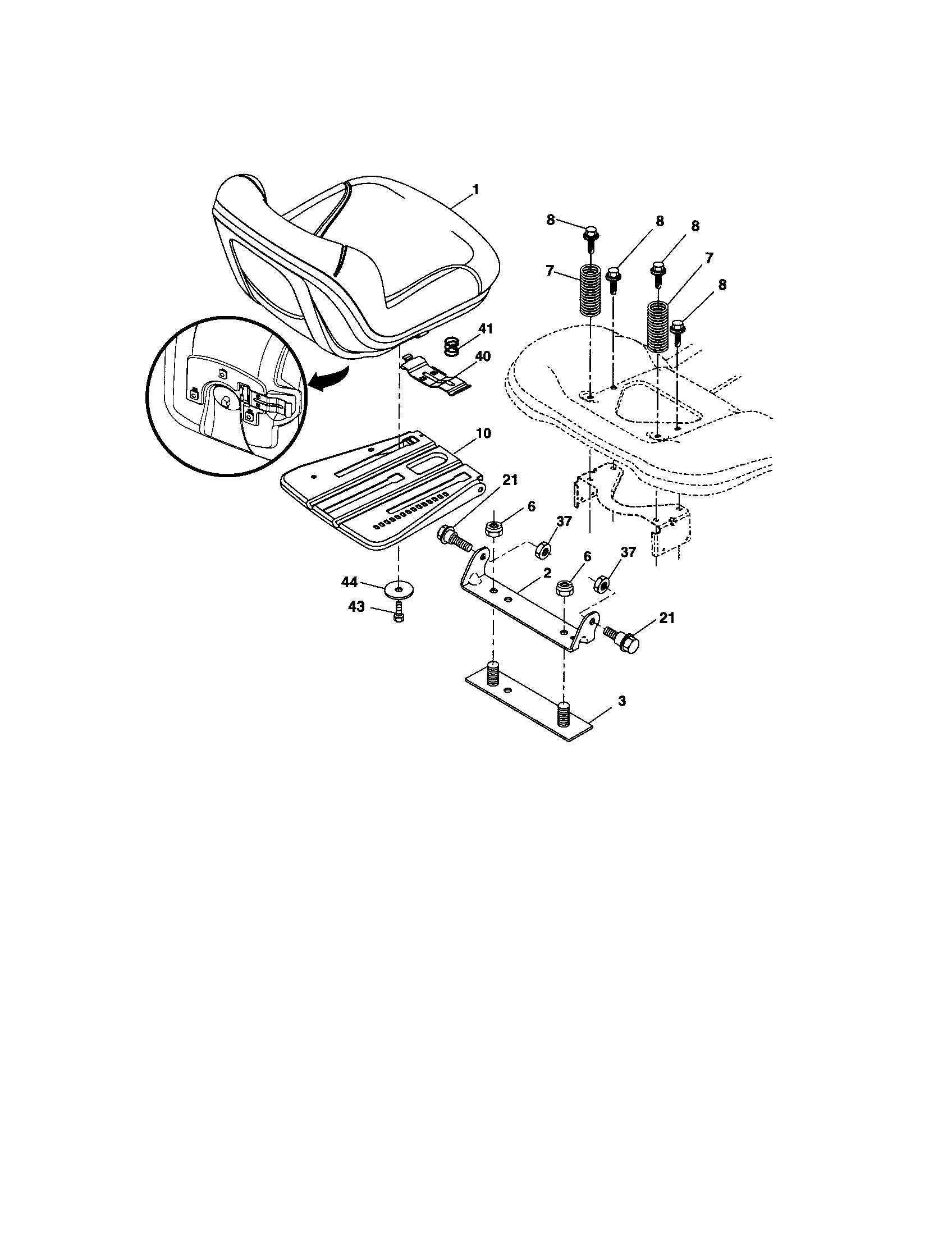 1
8
8
8
7
7
8
41
40
10
21
6
37
6
37
2
44
43
21
3