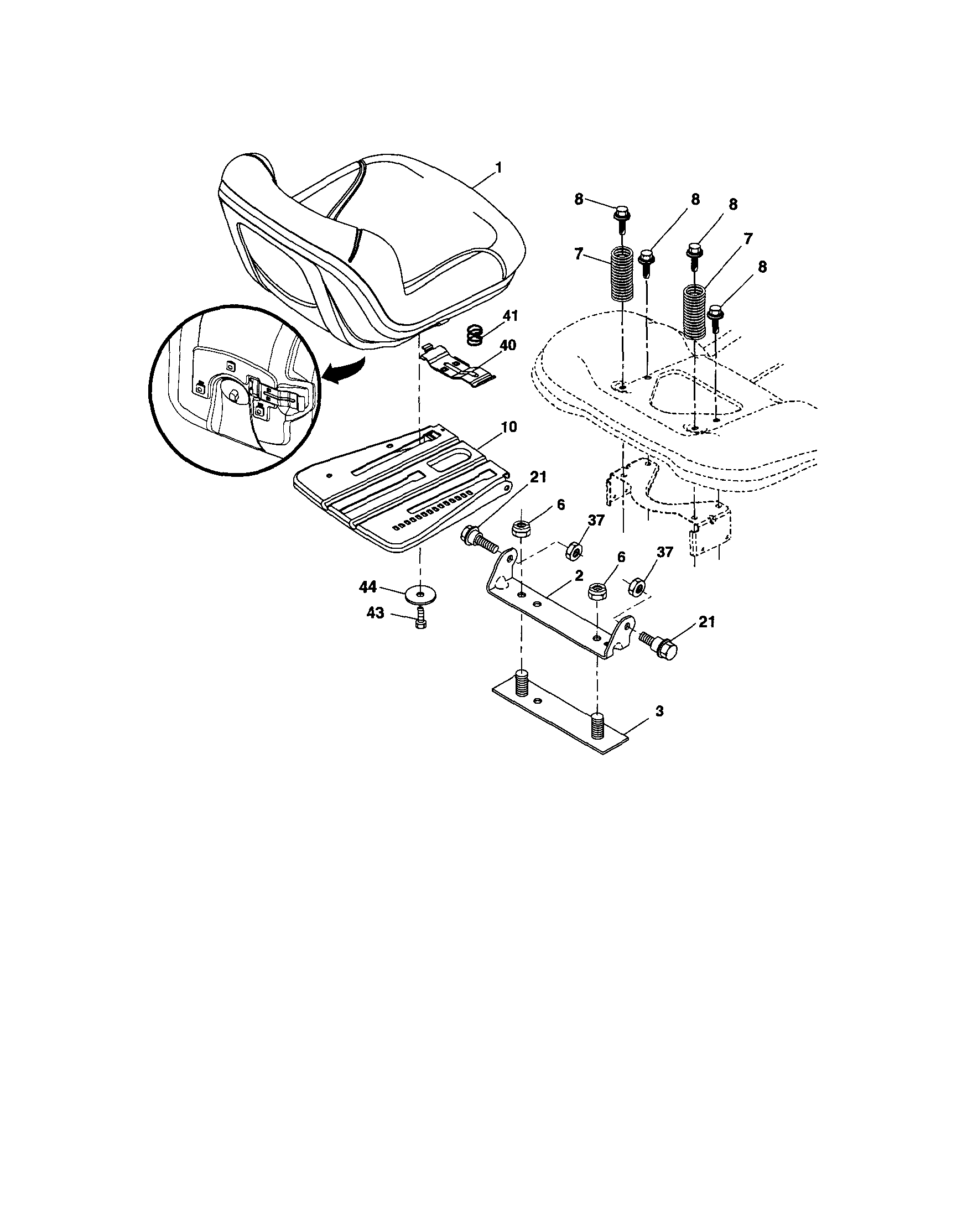 1
8
8
8
7
7
8
41
40
10
21
6
37
6
37
2
44
43
21
3