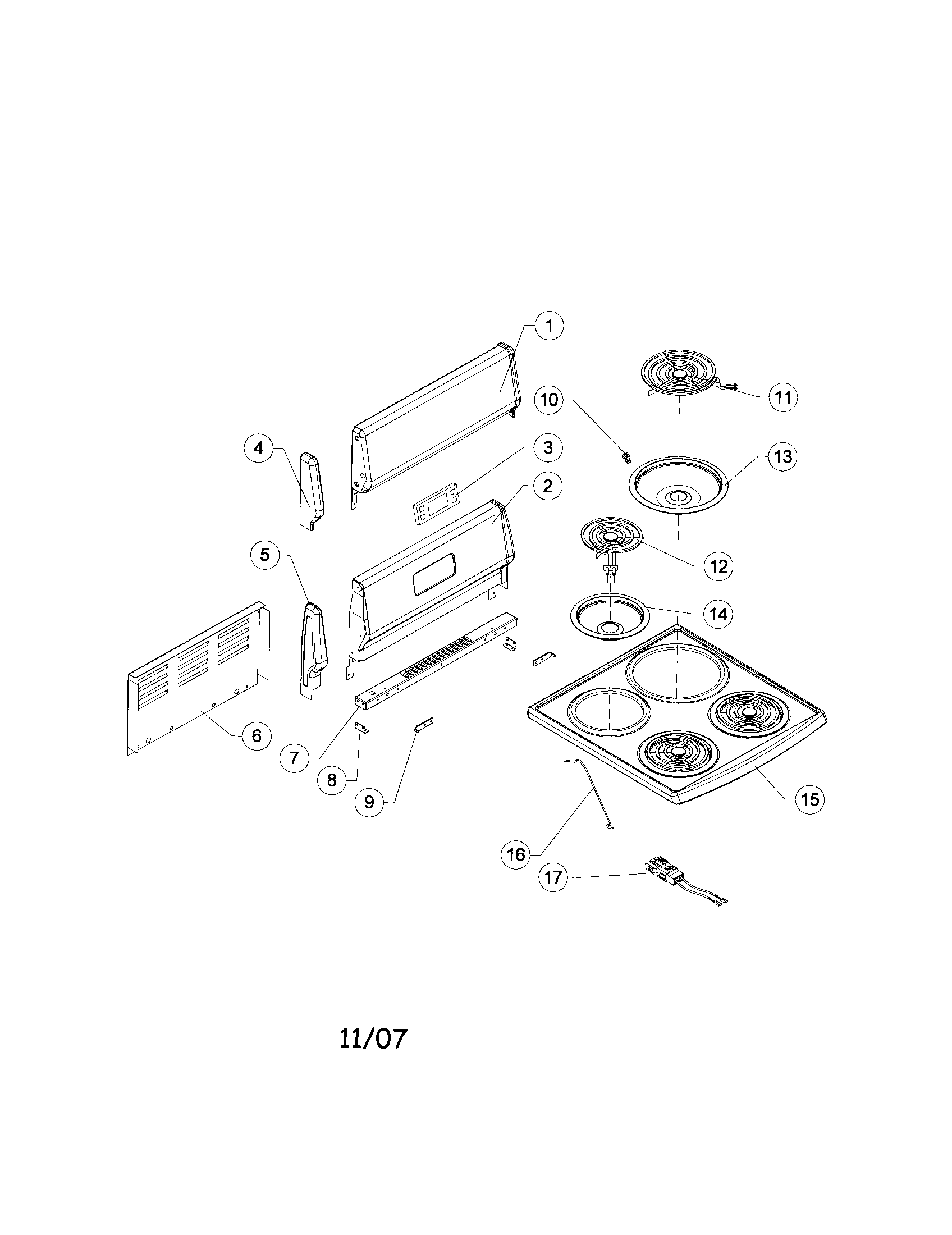 1
10
11
4
3
13
2
5
12
14
6
7
8
9
15
16
17
11/07