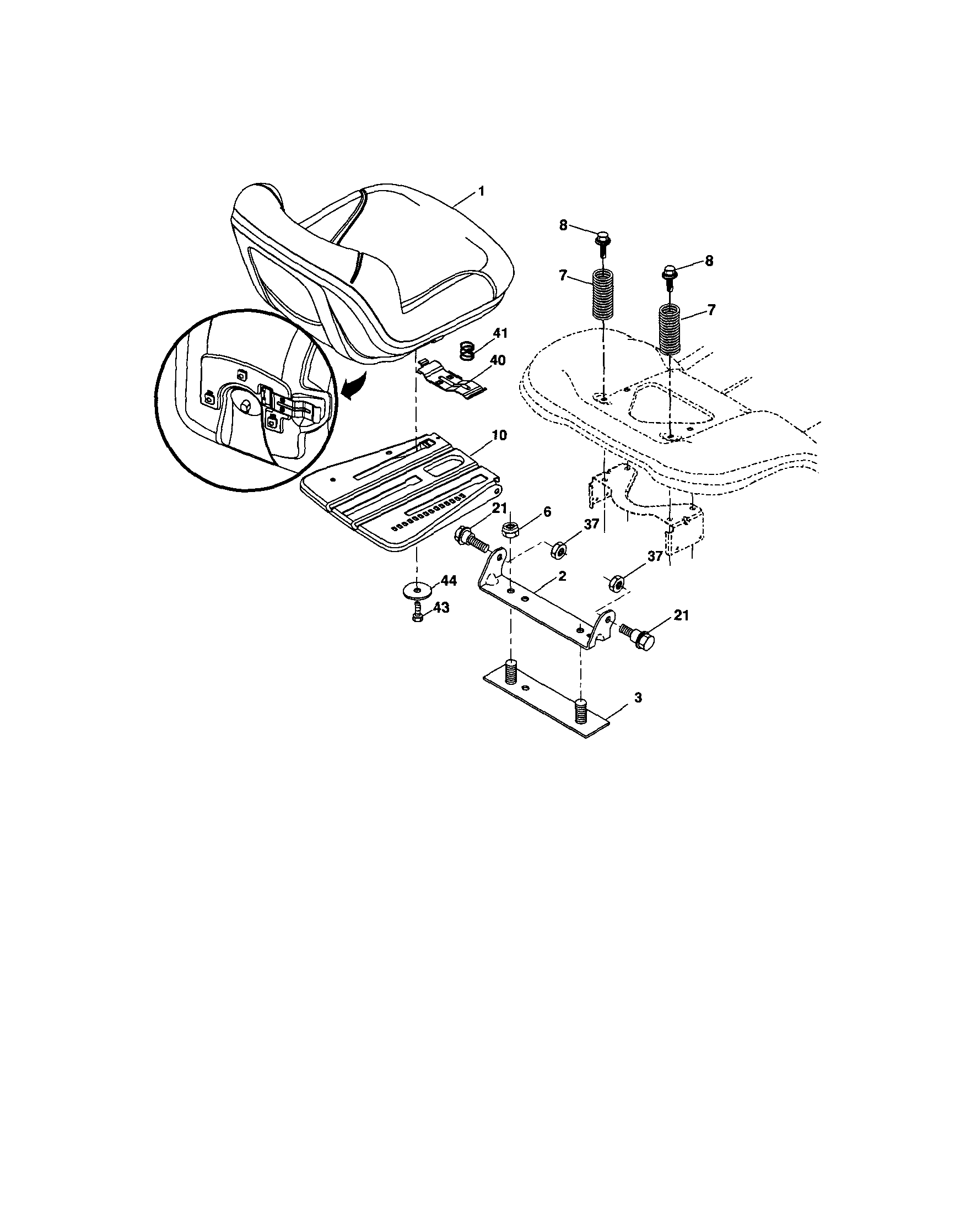 1
8
8
7
7
41
40
10
21
6
37
37
2
44
43
21
3