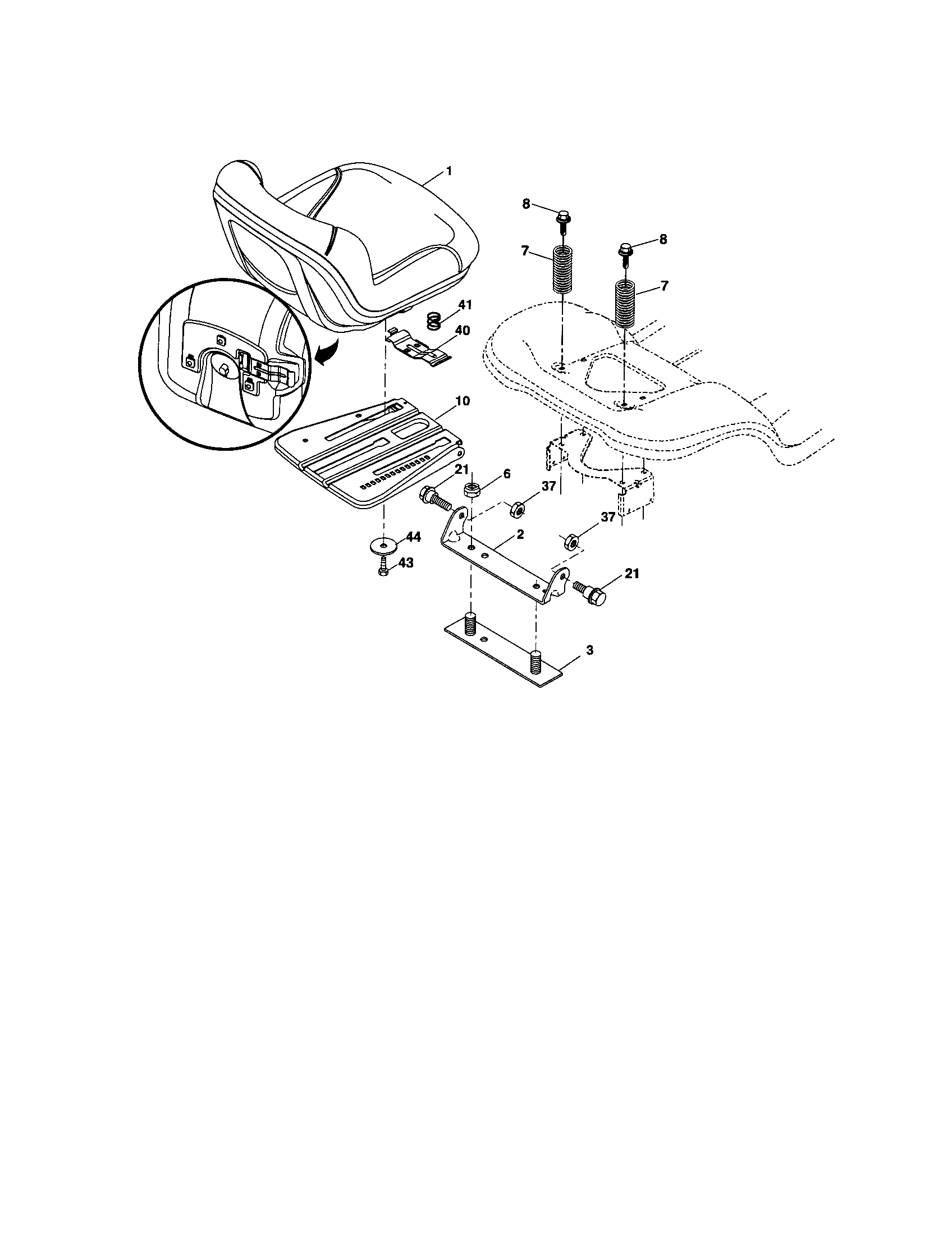 1
8
8
7
7
41
40
10
21
6
37
37
2
44
43
21
3