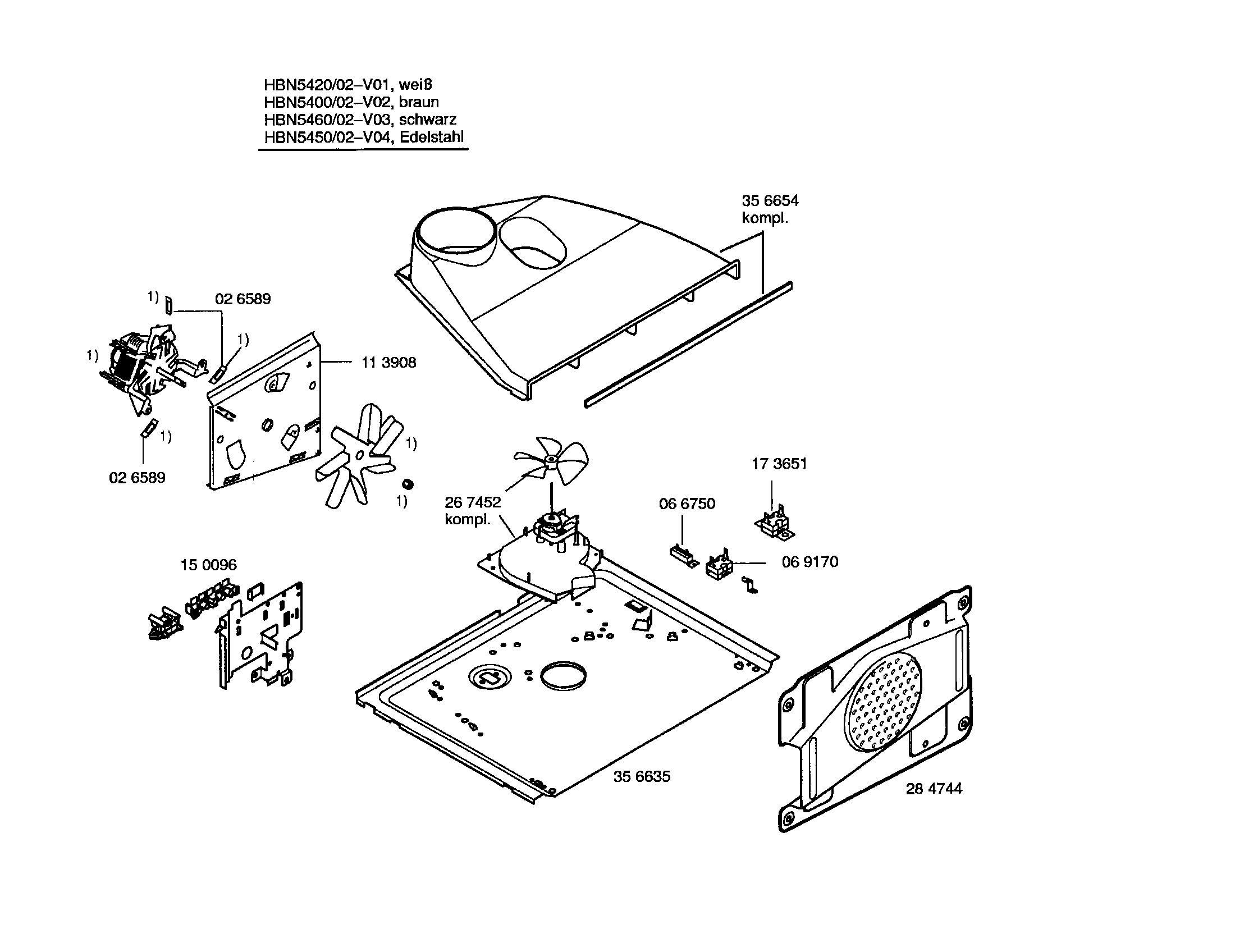 HBN5420/02–V01, weiß
HBN5400/02–V02, braun
HBN5460/02–V03, schwarz
HBN5450/02–V04, Edelstahl

35 6654
kompl.

1)
02 6589
1)
1)
11 3908
1)
02 6589
1)
1)

26 7452
kompl.

17 3651
06 6750
06 9170

15 0096

35 6635

28 4744