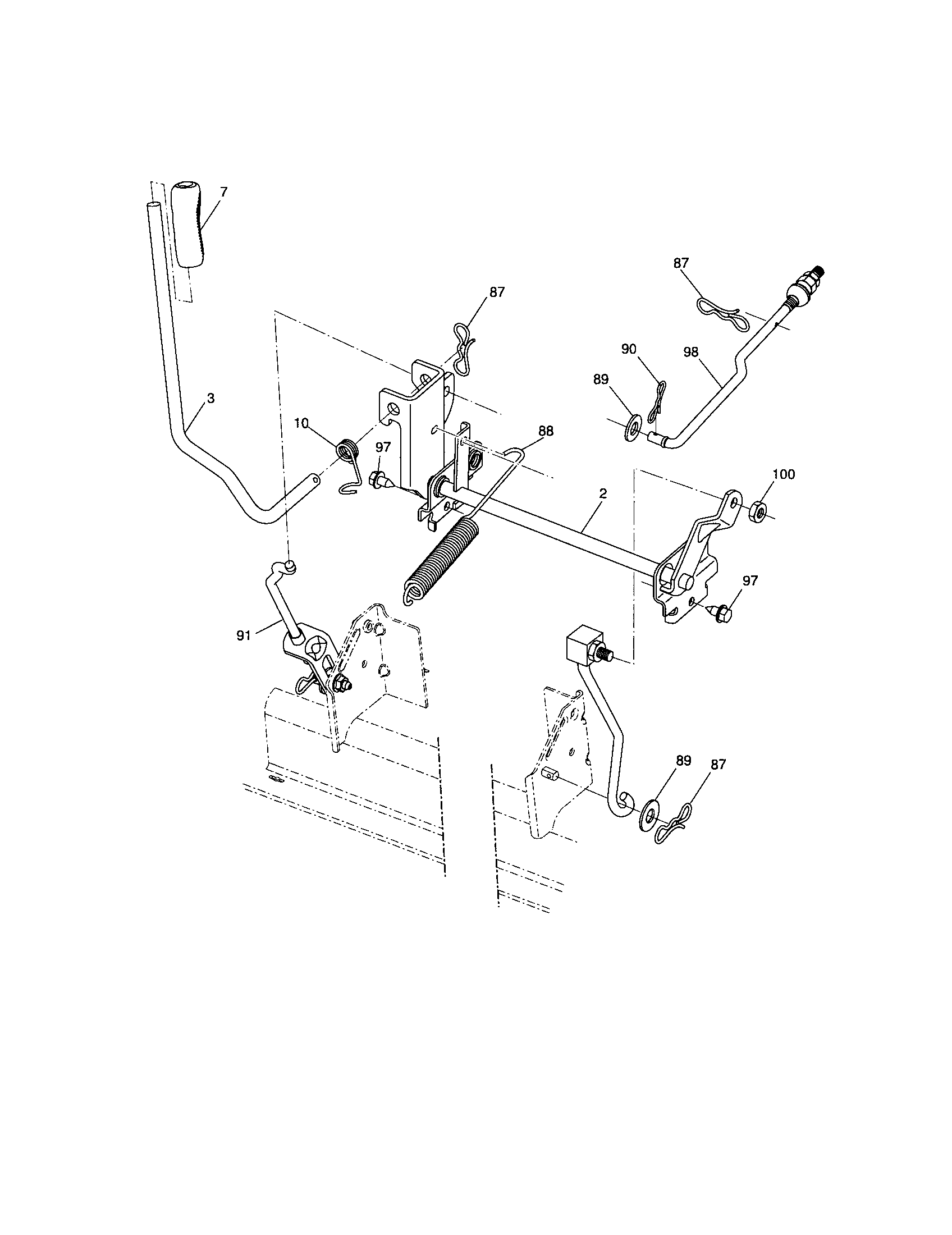 7

87

87

90

98

89

3

10

97

88

100

2

97

91

89

87