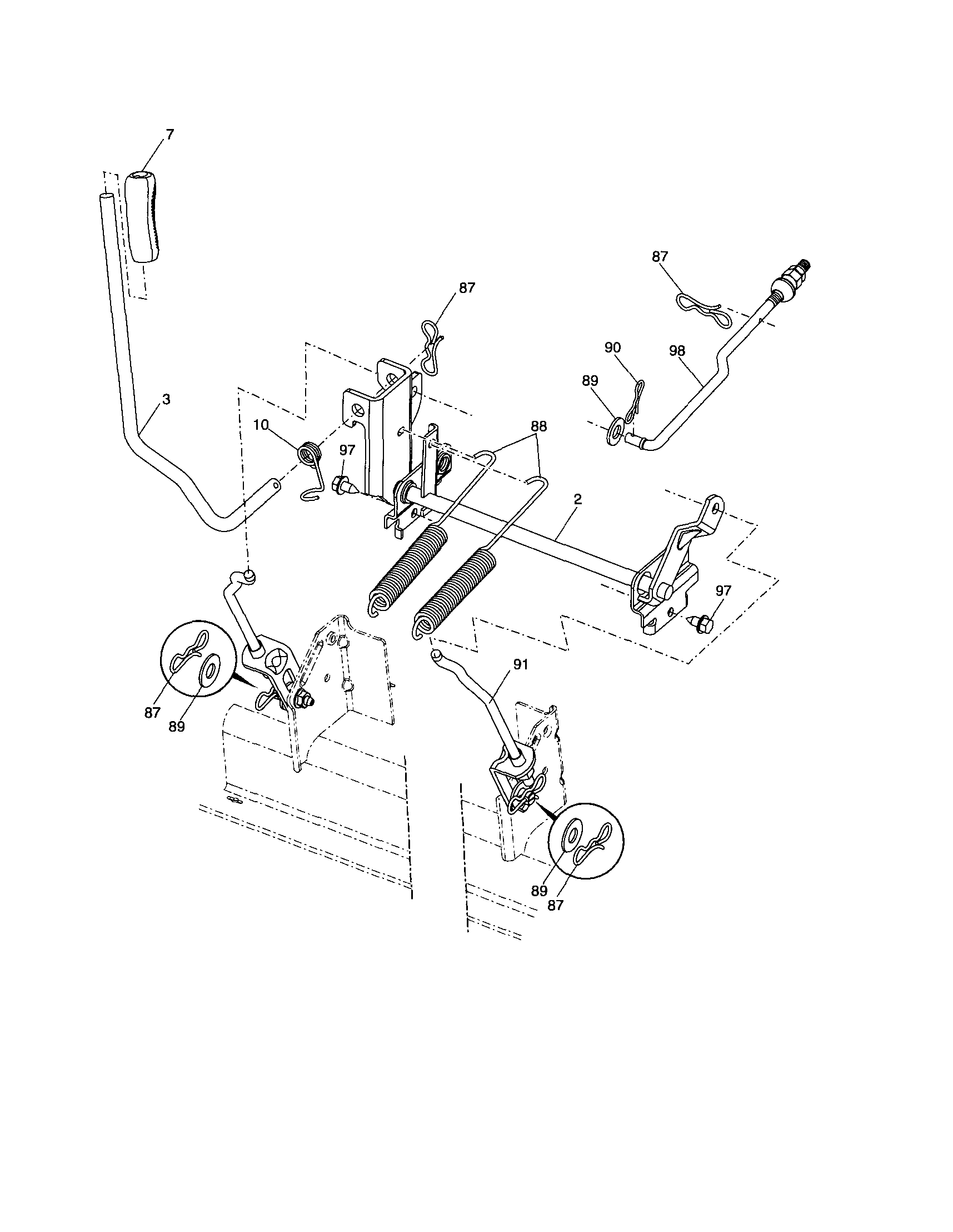 7

87

87

90

98

89

3

10

97

88

2

97

91

87

89

89

87