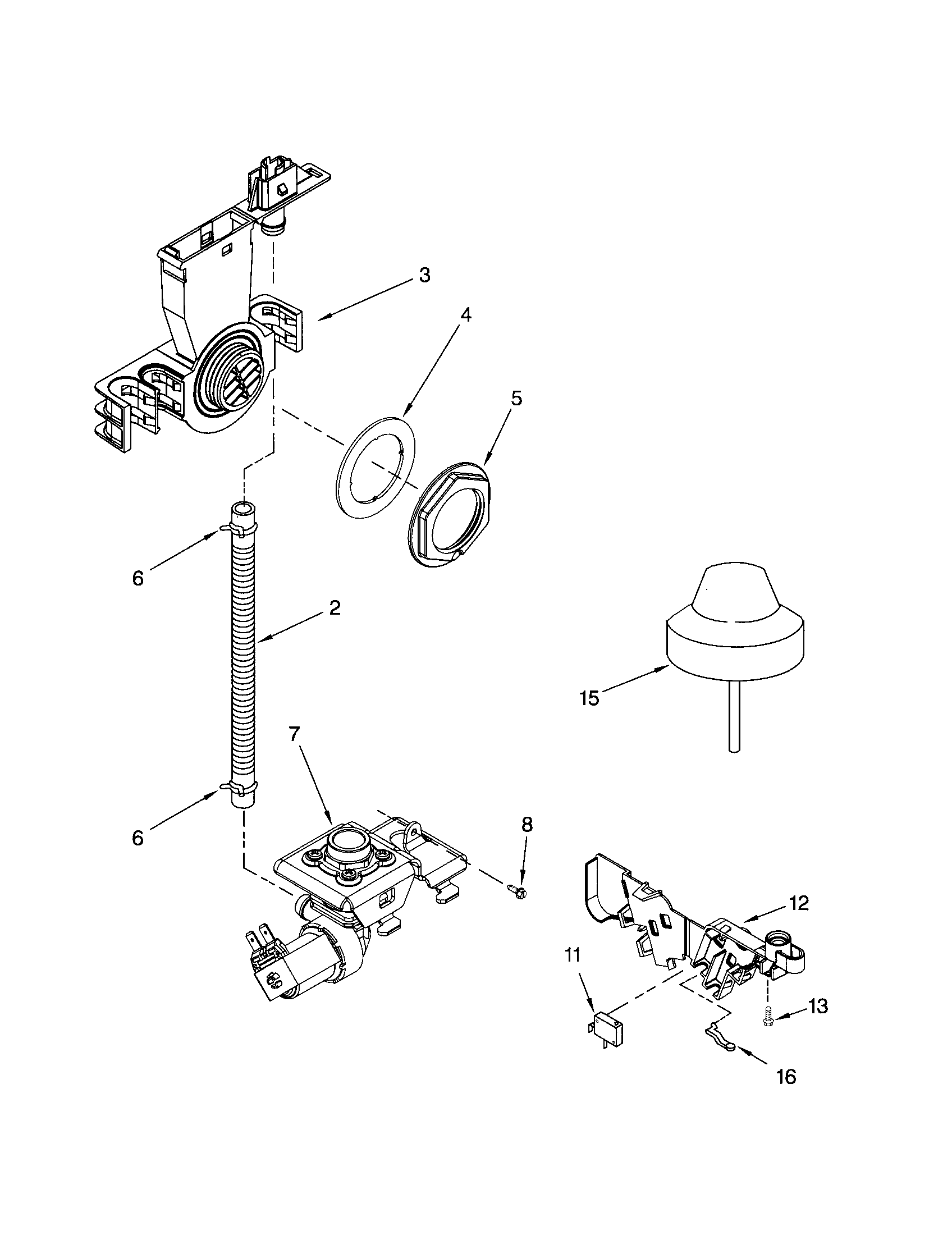 3

4

5

6

2

15

7

6

8

12

11

13

16