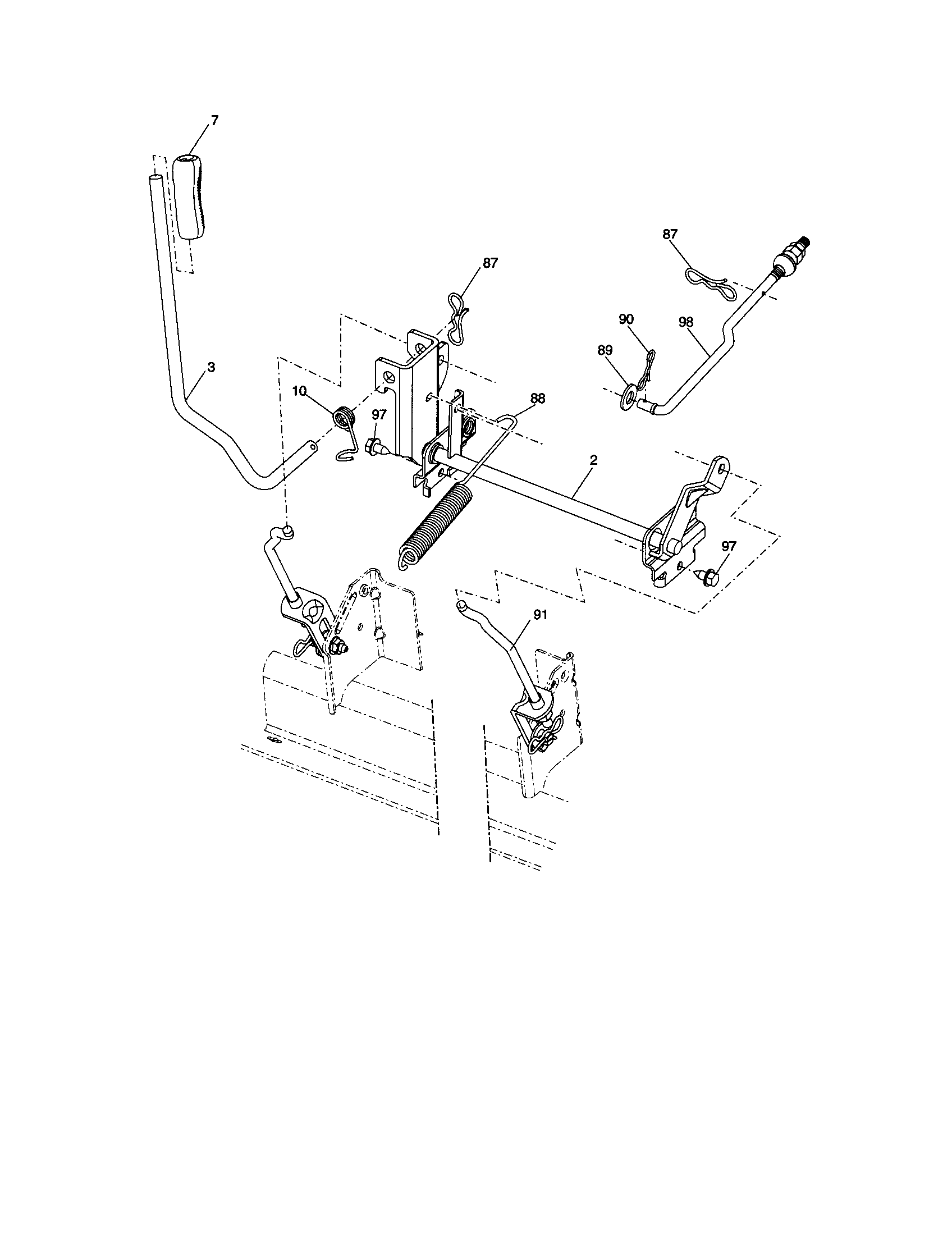 7

87

87

90

98

89

3

10

97

88

2

97

91