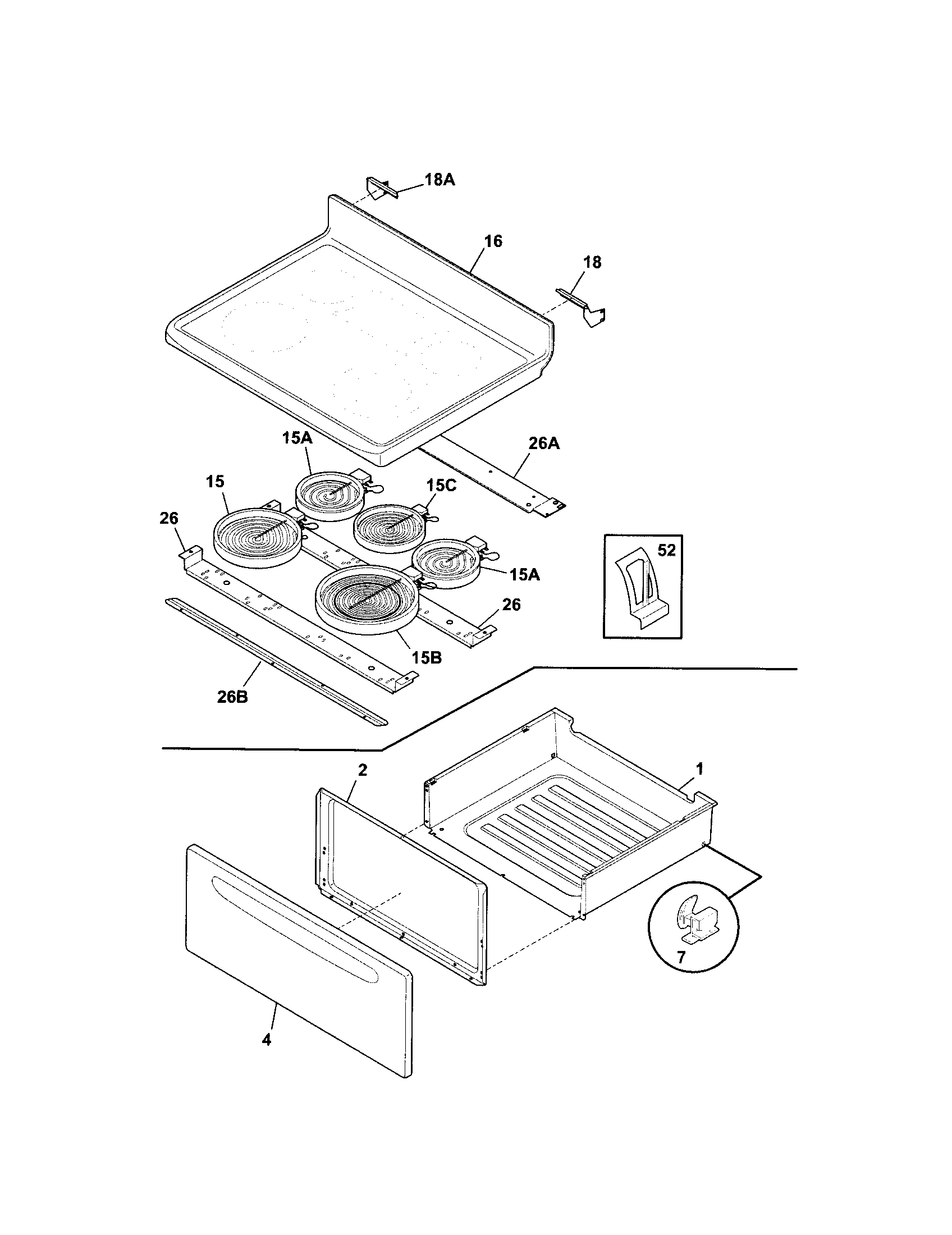 18A
16
18
15A
26A
15
15C
26
52
15A
26
15B
26B
2
1
7
4