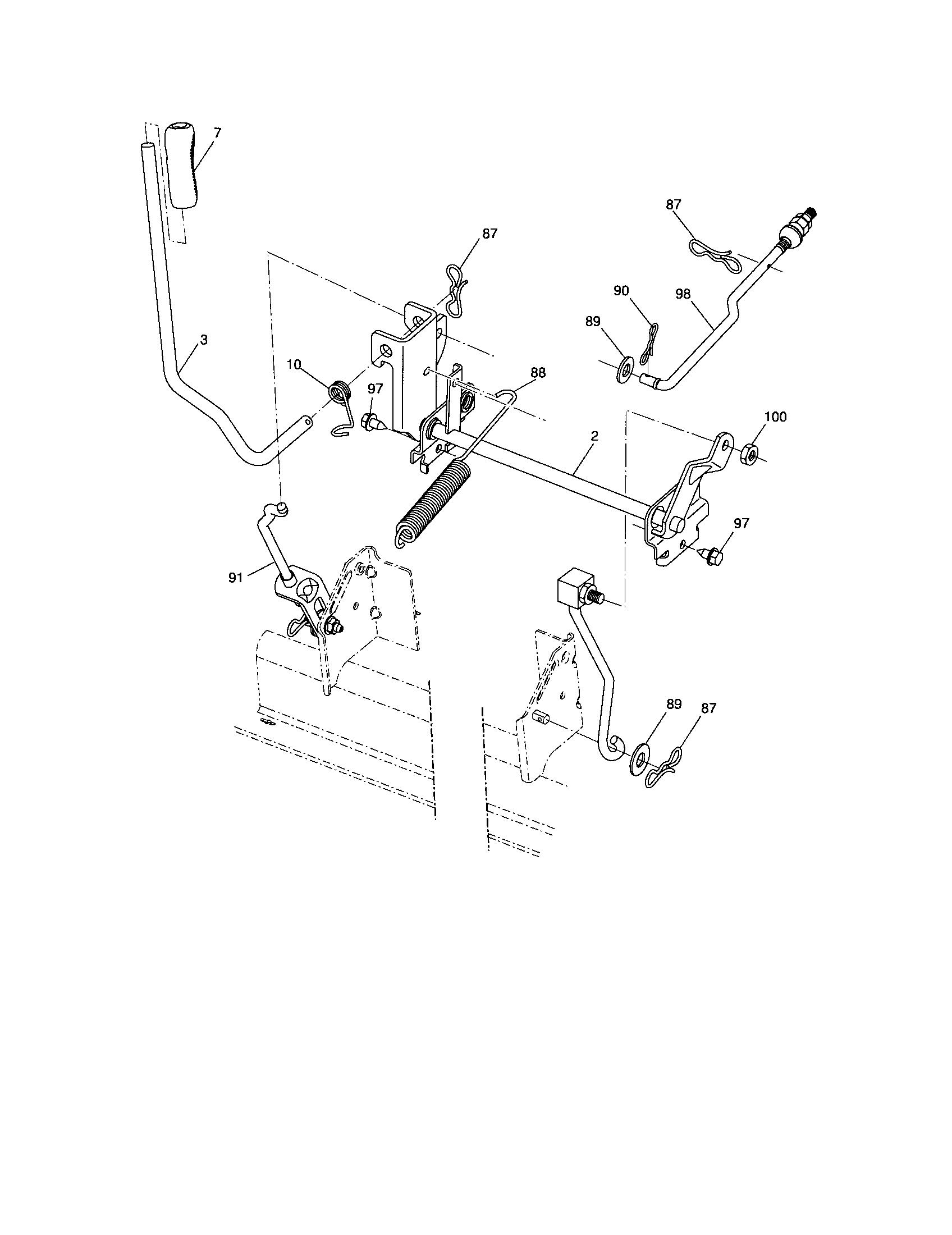 7
87
87
90
98
89
3
10
97
88
100
2
97
91
89
87