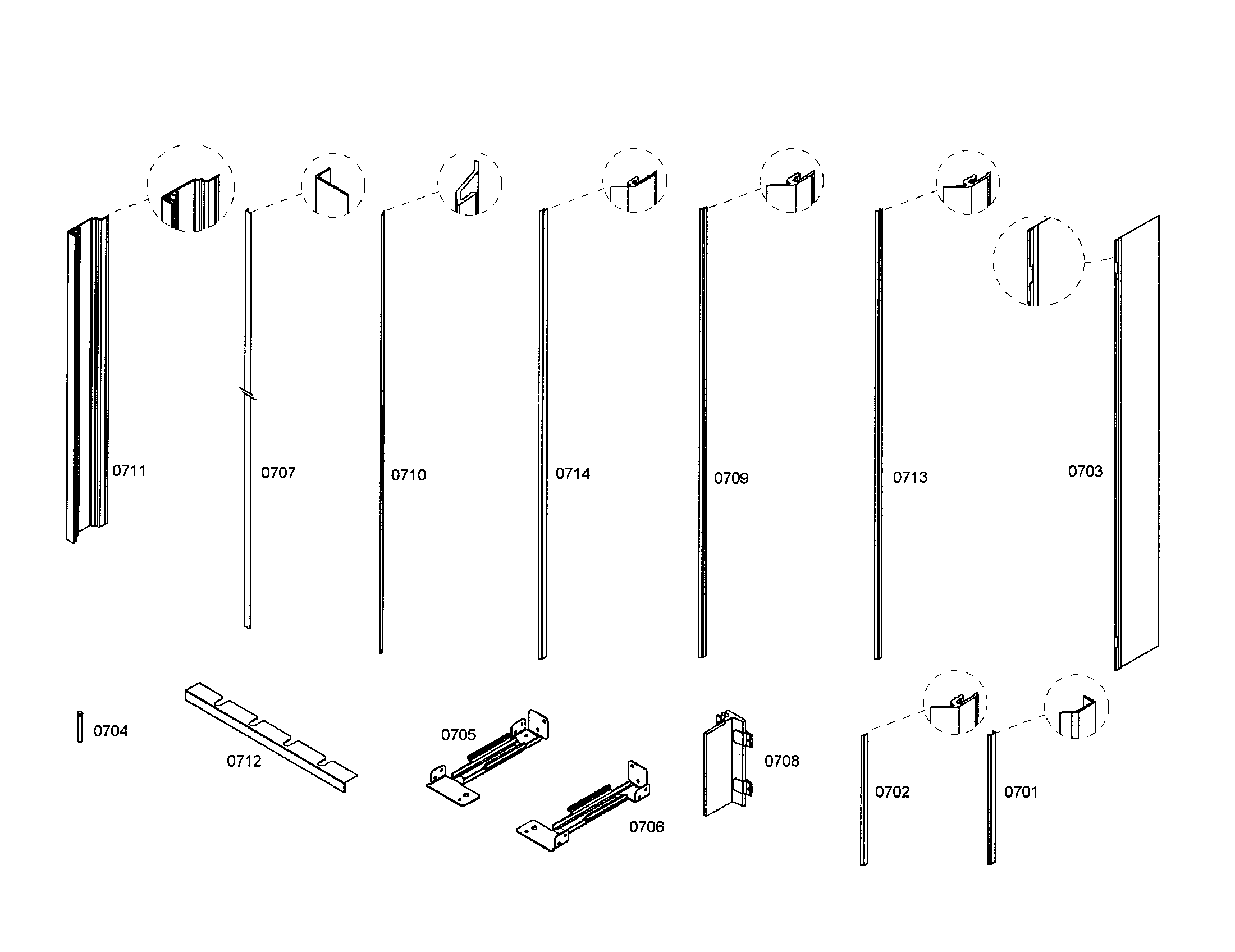 0711
0707
0710
0714
0709
0713
0703
0704
0712
0705
0706
0708
0702
0701