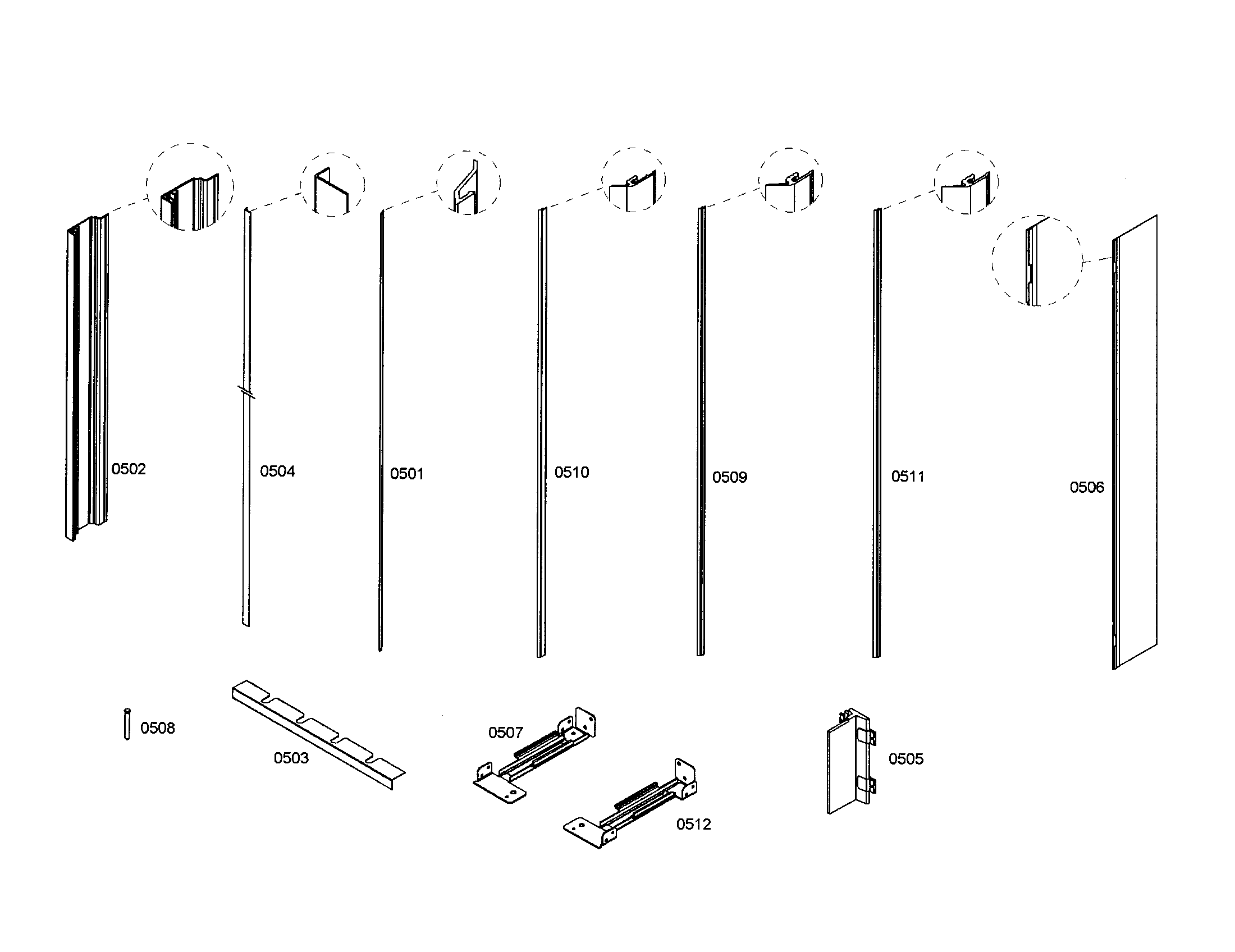 0502
0504
0501
0510
0509
0511
0506
0508
0503
0507
0512
0505